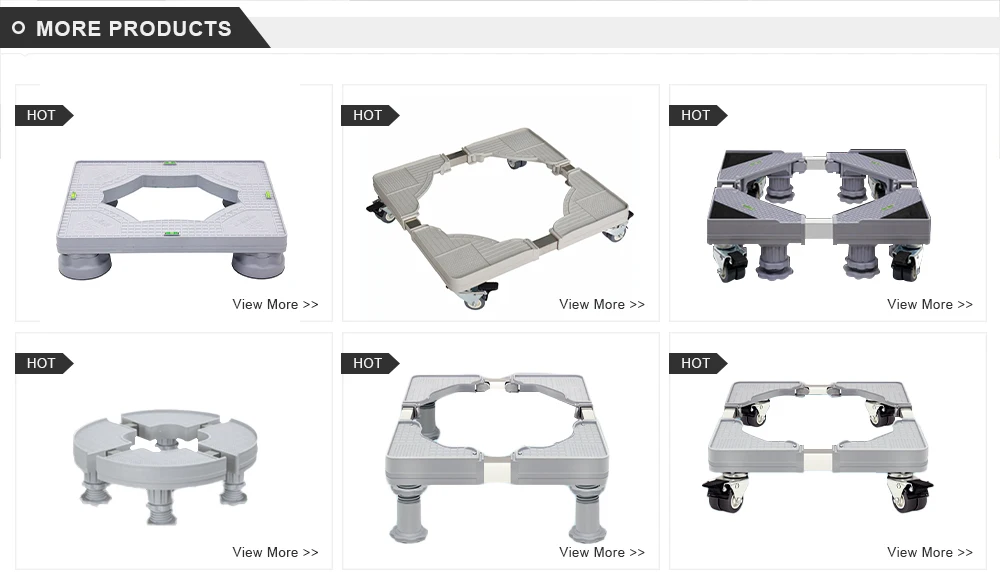 MORE PRODUCTS

HOT

View More >>

HOT

View More >>

HOT

View More >>

HOT

View More >>

HOT

View More >>

HOT

View More >>