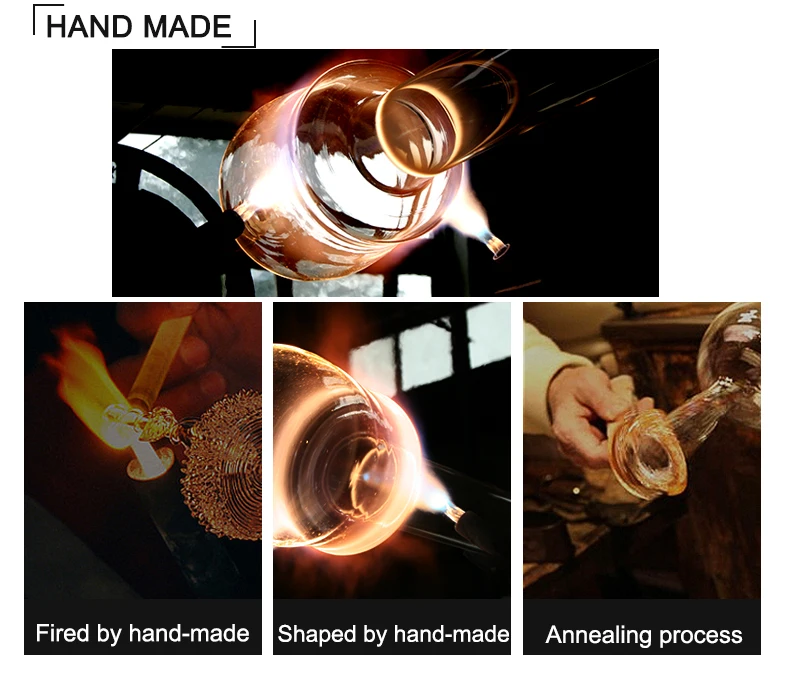 HAND MADE

Fired by hand-made

Shaped by hand-made

Annealing process