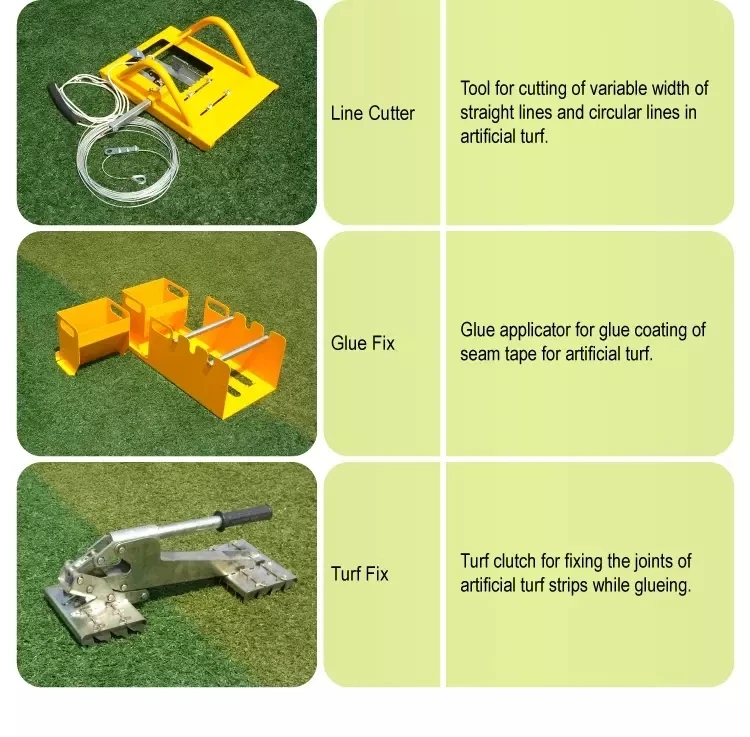 | Line Cutter | Tool for cutting of variable width of straight lines and circular lines in artificial turf. |
|---|---|
| Glue Fix | Glue applicator for glue coating of seam tape for artificial turf. |
| Turf Fix | Turf clutch for fixing the joints of artificial turf strips while glueing. |