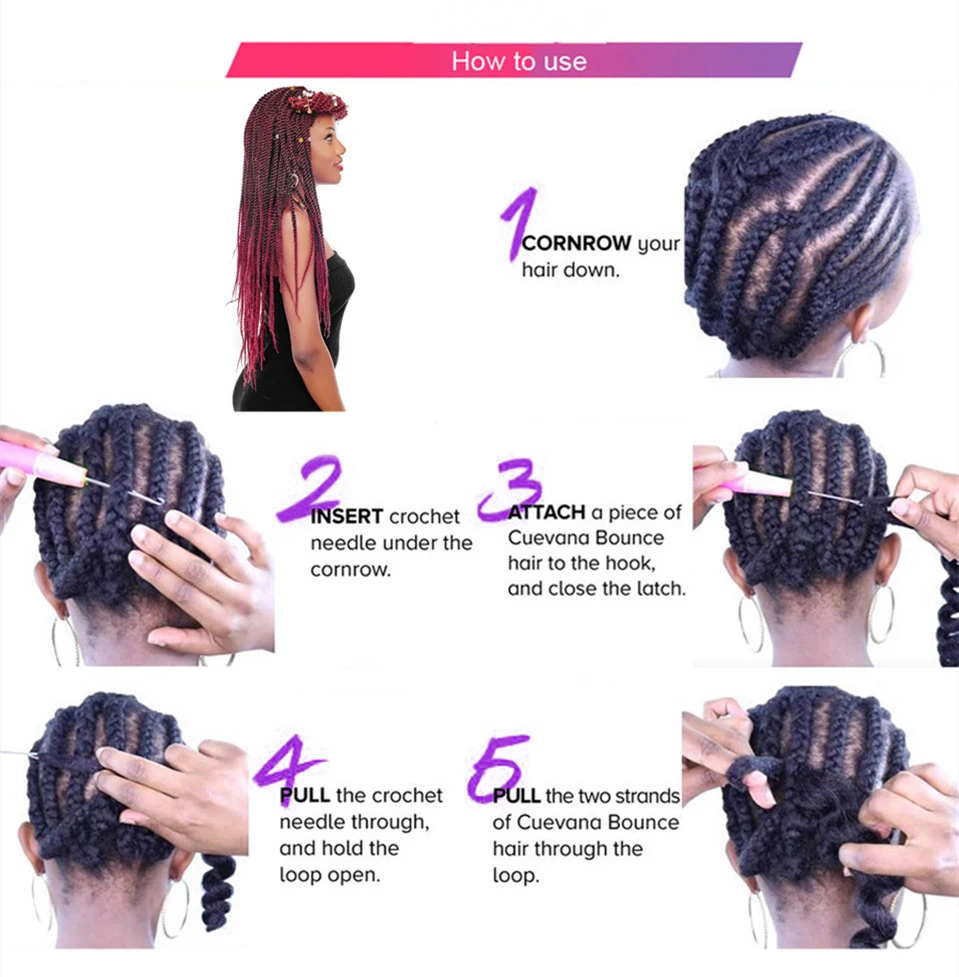 How to use

1 CORNROW your hair down.

2 INSERT crochet needle under the cornrow.

3 ATTACH a piece of Cuevana Bounce hair to the hook, and close the latch.

4 PULL the crochet needle through, and hold the loop open.

5 PULL the two strands of Cuevana Bounce hair through the loop.