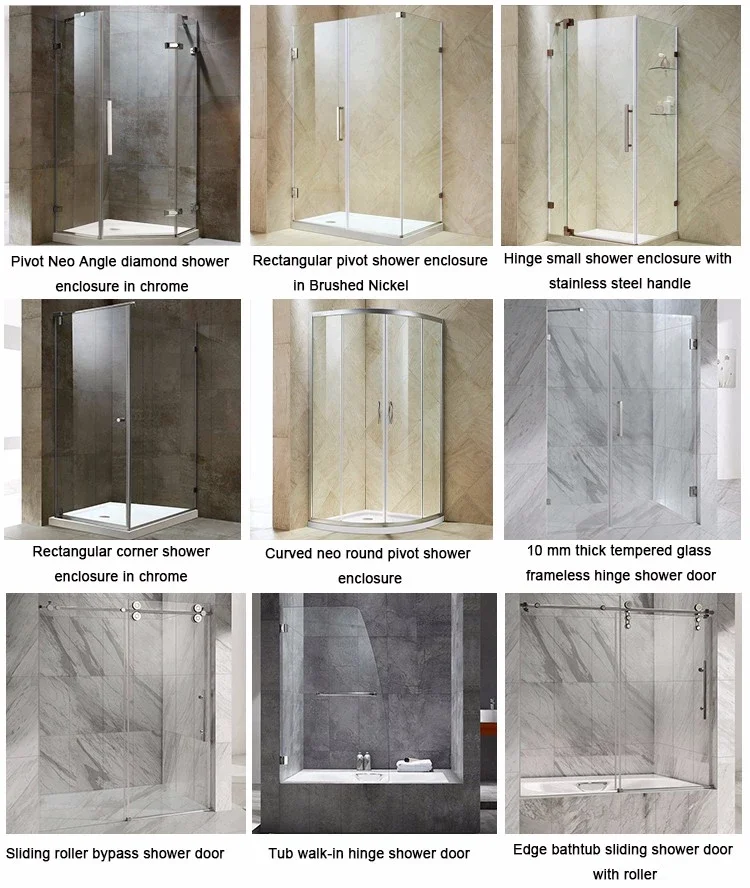 Pivot Neo Angle diamond shower enclosure in chrome

Rectangular pivot shower enclosure in Brushed Nickel

Hinge small shower enclosure with stainless steel handle

Rectangular corner shower enclosure in chrome

Curved neo round pivot shower enclosure

10 mm thick tempered glass frameless hinge shower door

Sliding roller bypass shower door

Tub walk-in hinge shower door

Edge bathtub sliding shower door with roller