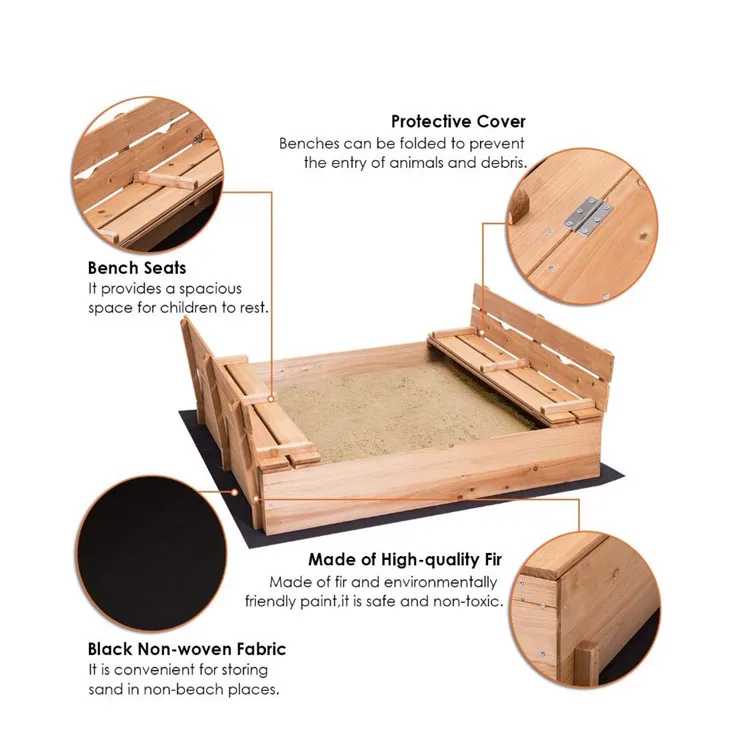 Protective Cover
Benches can be folded to prevent the entry of animals and debris.

Bench Seats
It provides a spacious space for children to rest.

Made of High-quality Fir
Made of fir and environmentally friendly paint,it is safe and non-toxic.

Black Non-woven Fabric
It is convenient for storing sand in non-beach places.