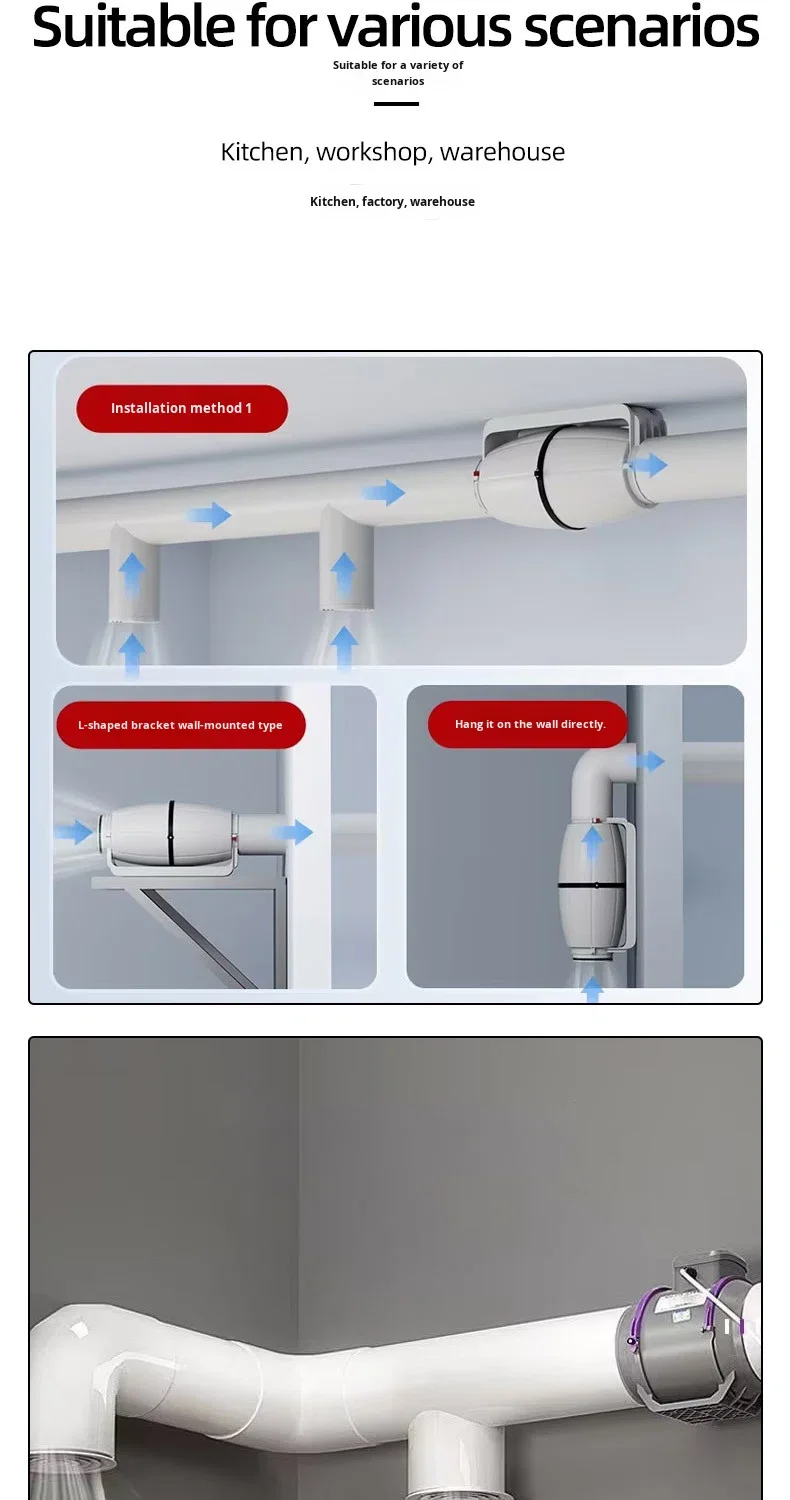 Suitable for various scenarios

Suitable for a variety of scenarios

Kitchen, workshop, warehouse

Kitchen, factory, warehouse

Installation method 1

L-shaped bracket wall-mounted type

Hang it on the wall directly.