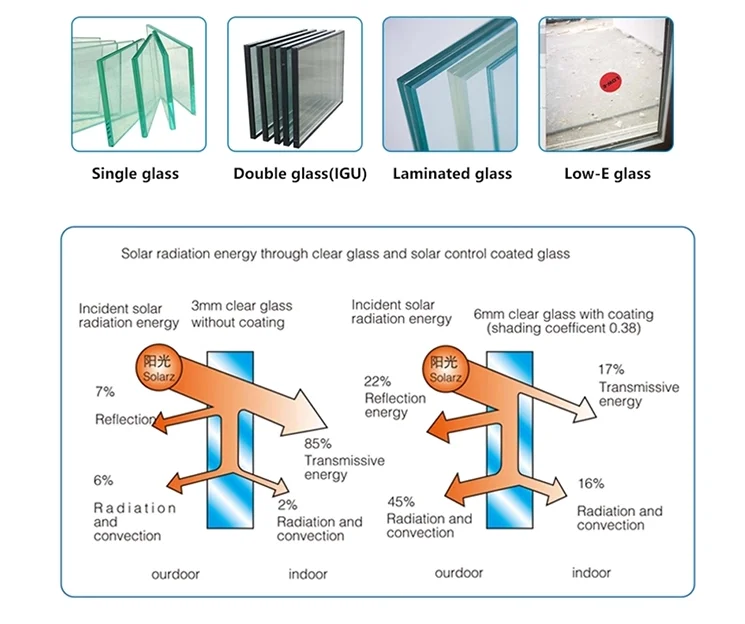 Single glass

Double glass(IGU)

Laminated glass

Low-E glass

Solar radiation energy through clear glass and solar control coated glass

Incident solar radiation energy

3mm clear glass without coating

阳光 Solarz

7%

Reflection

85% Transmissive energy

6%

Radiation and convection

2% Radiation and convection

ourdoor

indoor

Incident solar radiation energy

6mm clear glass with coating (shading coefficent 0.38)

阳光 Solarz

22% Reflection energy

17% Transmissive energy

45% Radiation and convection

16% Radiation and convection

ourdoor

indoor