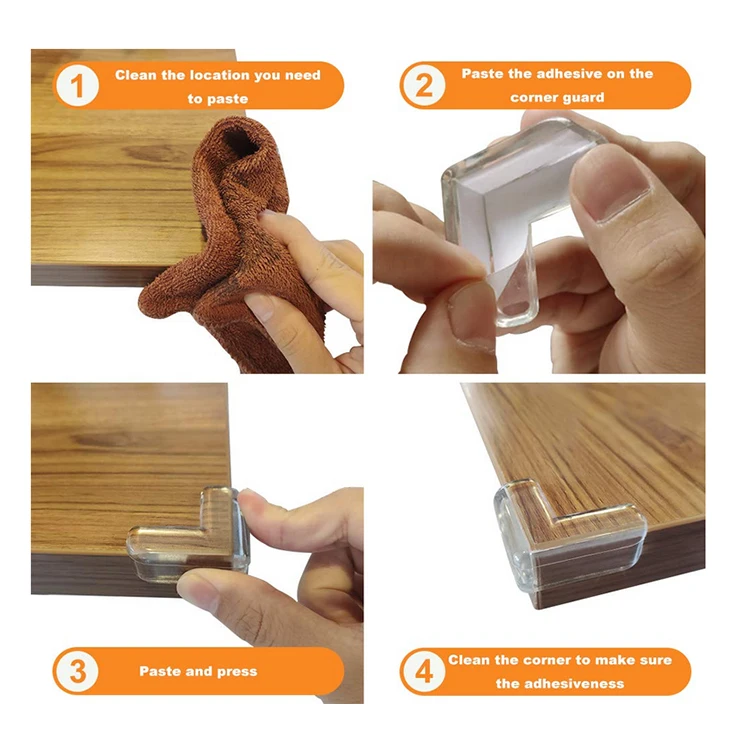 1 Clean the location you need to paste

2 Paste the adhesive on the corner guard

3 Paste and press

4 Clean the corner to make sure the adhesiveness