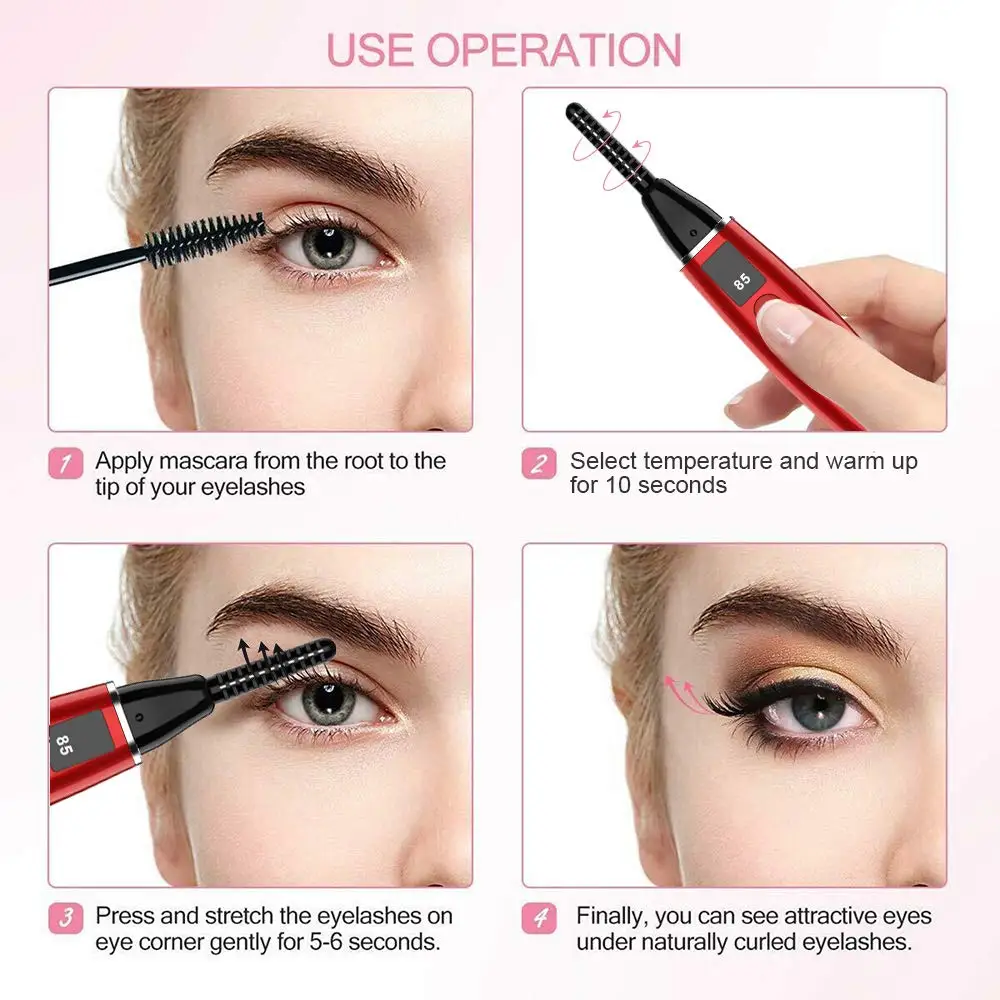 USE OPERATION

85

1 Apply mascara from the root to the tip of your eyelashes

2 Select temperature and warm up for 10 seconds

85

3 Press and stretch the eyelashes on eye corner gently for 5-6 seconds.

4 Finally, you can see attractive eyes under naturally curled eyelashes.