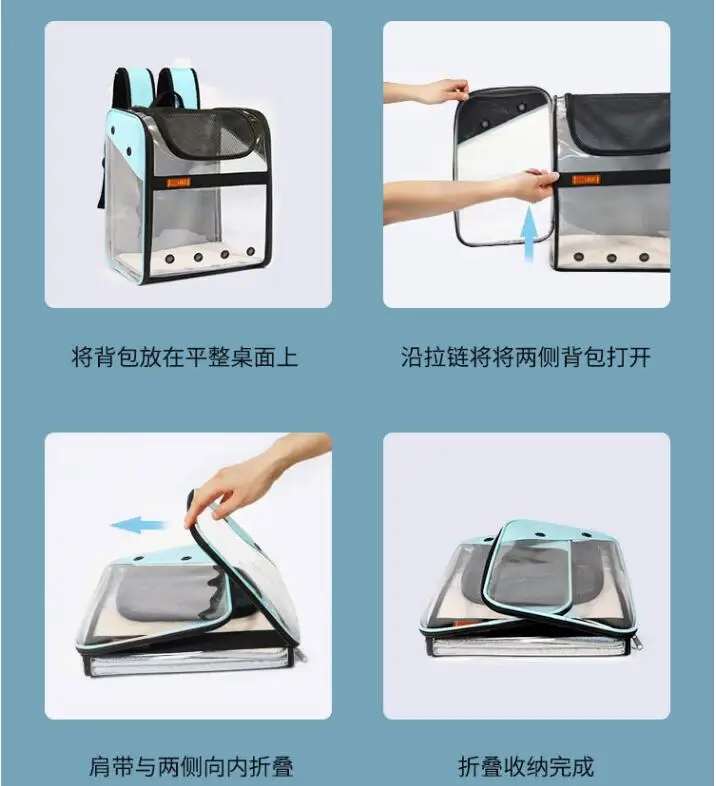 将背包放在平整桌面上

沿拉链将将两侧背包打开

肩带与两侧向内折叠

折叠收纳完成