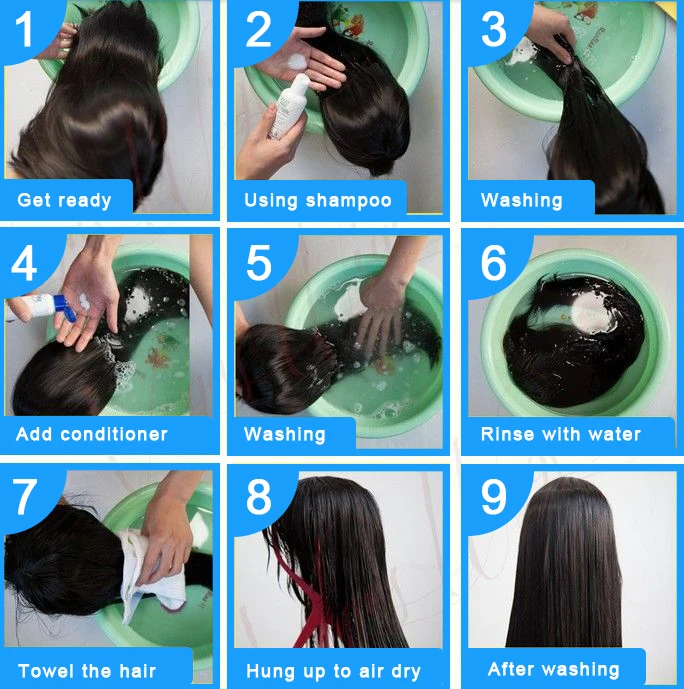 1
Get ready

2
Using shampoo

3
Washing

4
Add conditioner

5
Washing

6
Rinse with water

7
Towel the hair

8
Hung up to air dry

9
After washing