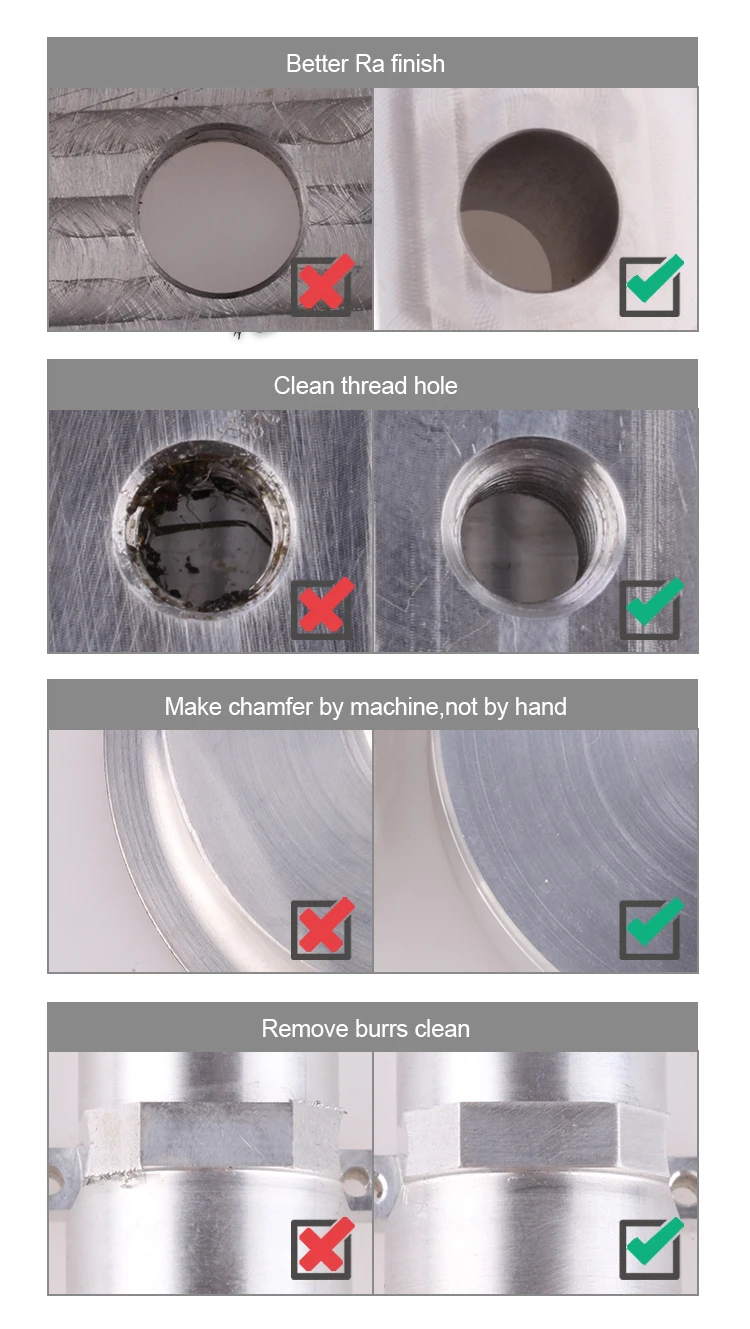 Better Ra finish

Clean thread hole

Make chamfer by machine,not by hand

Remove burrs clean