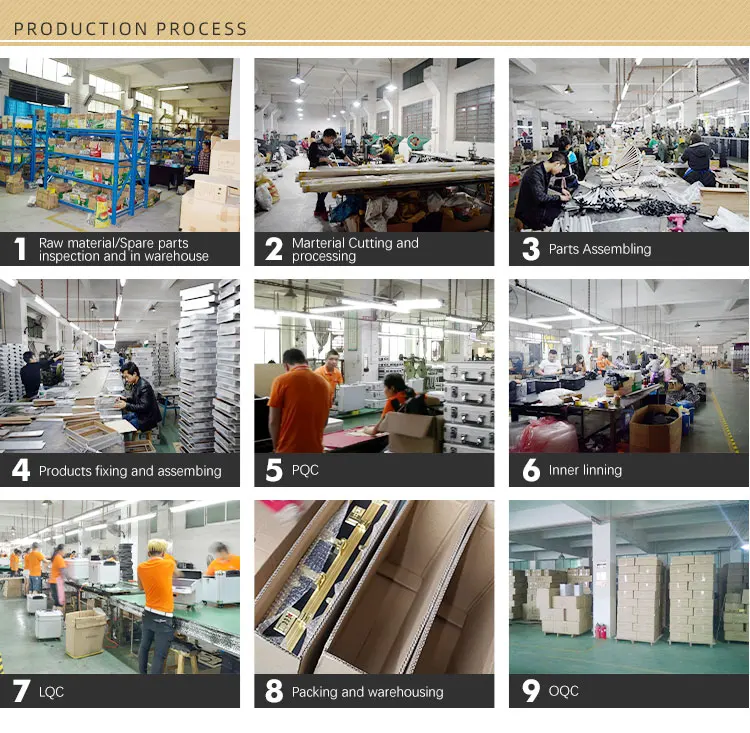 PRODUCTION PROCESS

1 Raw material/Spare parts inspection and in warehouse

2 Marterial Cutting and processing

3 Parts Assembling

4 Products fixing and assembing

5 PQC

6 Inner linning

7 LQC

8 Packing and warehousing

9 OQC