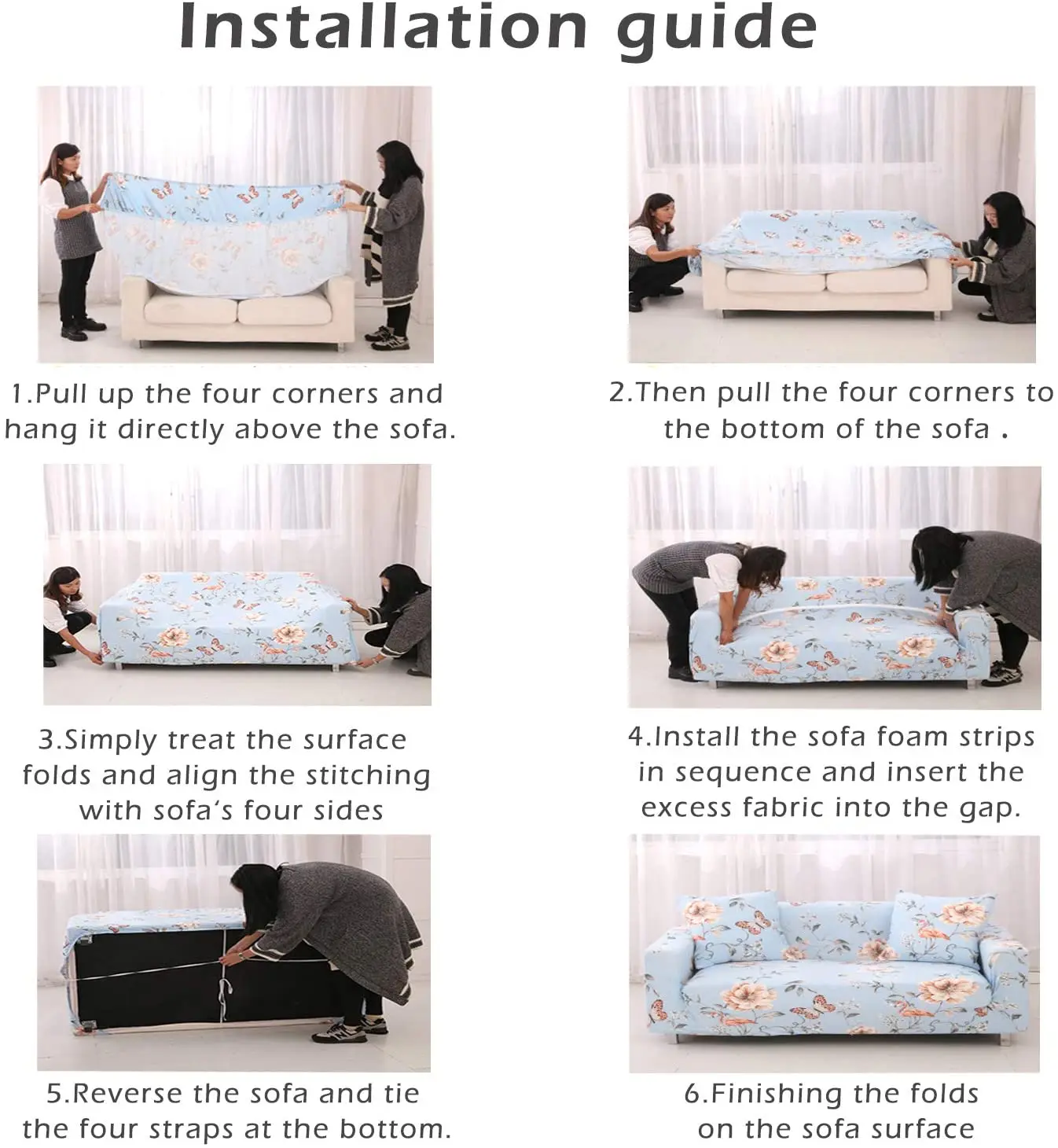 Installation guide

1.Pull up the four corners and hang it directly above the sofa.

2.Then pull the four corners to the bottom of the sofa .

3.Simply treat the surface folds and align the stitching with sofa's four sides

4.Install the sofa foam strips in sequence and insert the excess fabric into the gap.

5.Reverse the sofa and tie the four straps at the bottom.

6.Finishing the folds on the sofa surface