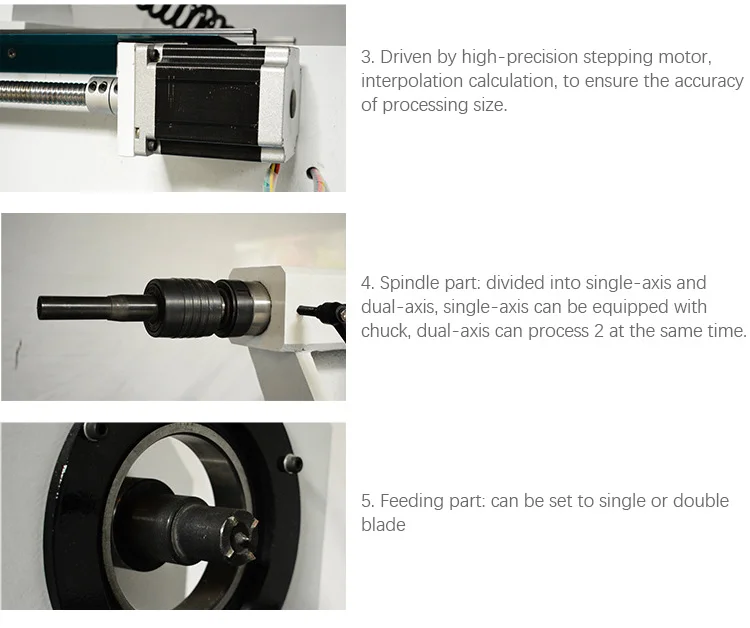 3. Driven by high-precision stepping motor, interpolation calculation, to ensure the accuracy of processing size.

4. Spindle part: divided into single-axis and dual-axis, single-axis can be equipped with chuck, dual-axis can process 2 at the same time.

5. Feeding part: can be set to single or double blade