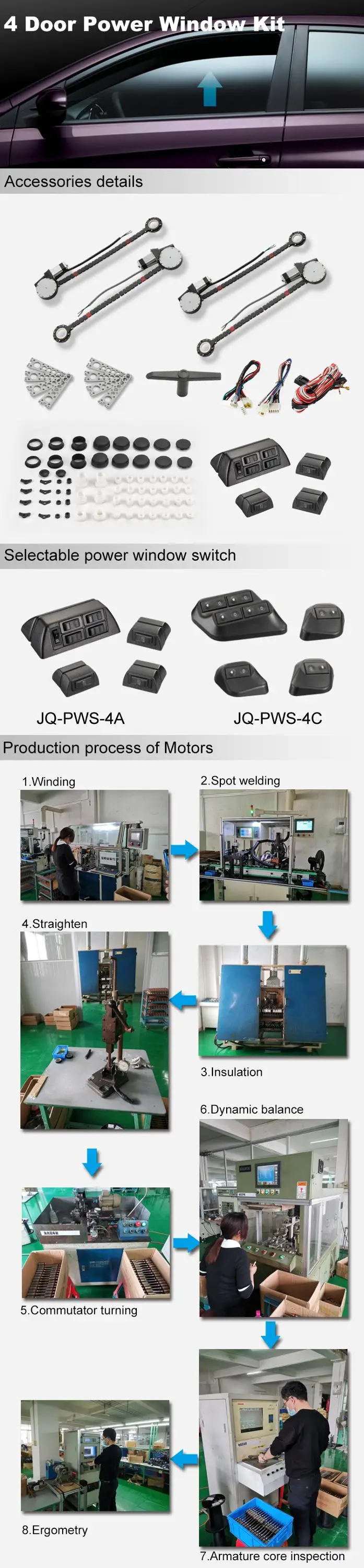 4 Door Power Window Kit

Accessories details

Selectable power window switch

JQ-PWS-4A

JQ-PWS-4C

Production process of Motors

1.Winding

2.Spot welding

4.Straighten

3.Insulation

6.Dynamic balance

5.Commutator turning

8.Ergometry

7.Armature core inspection