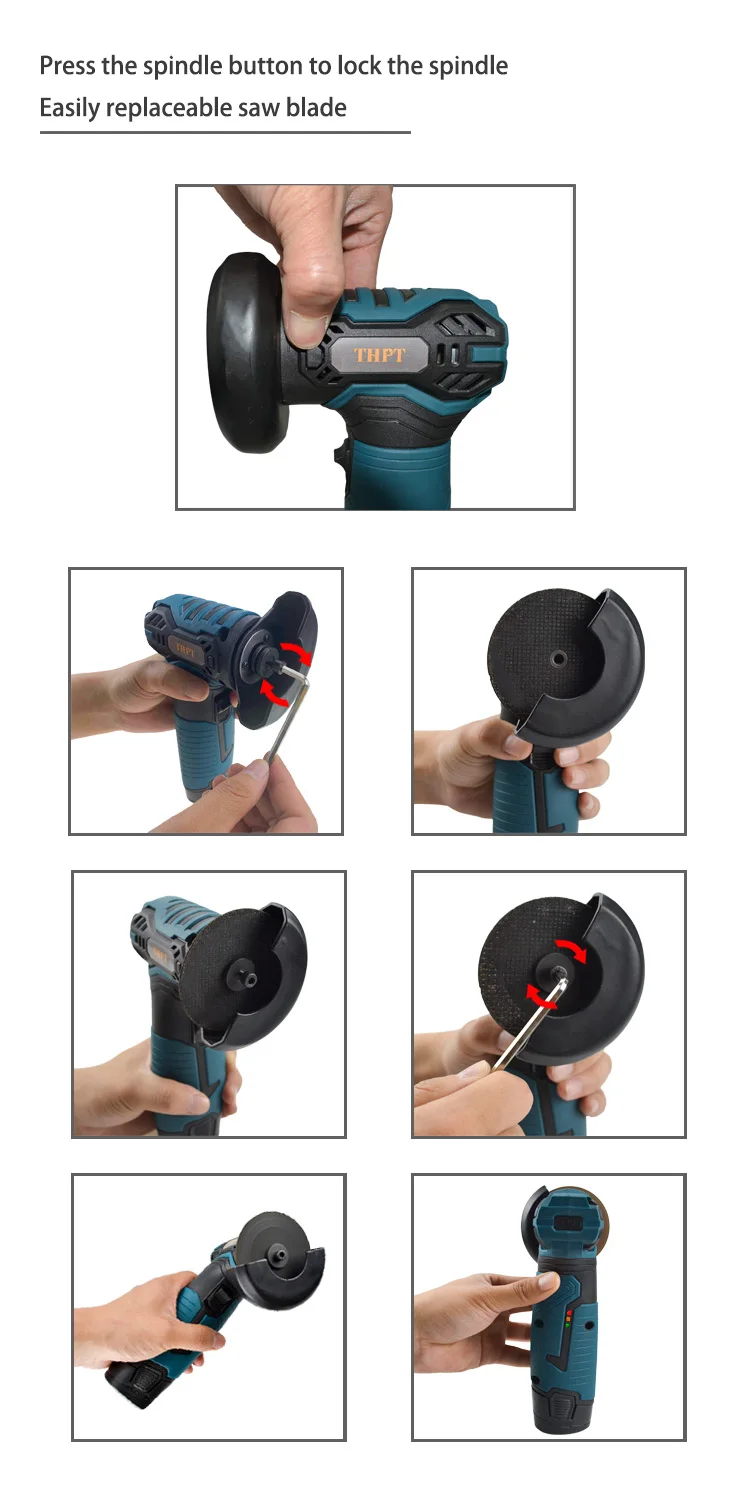 Press the spindle button to lock the spindle
Easily replaceable saw blade

THPT

THPT