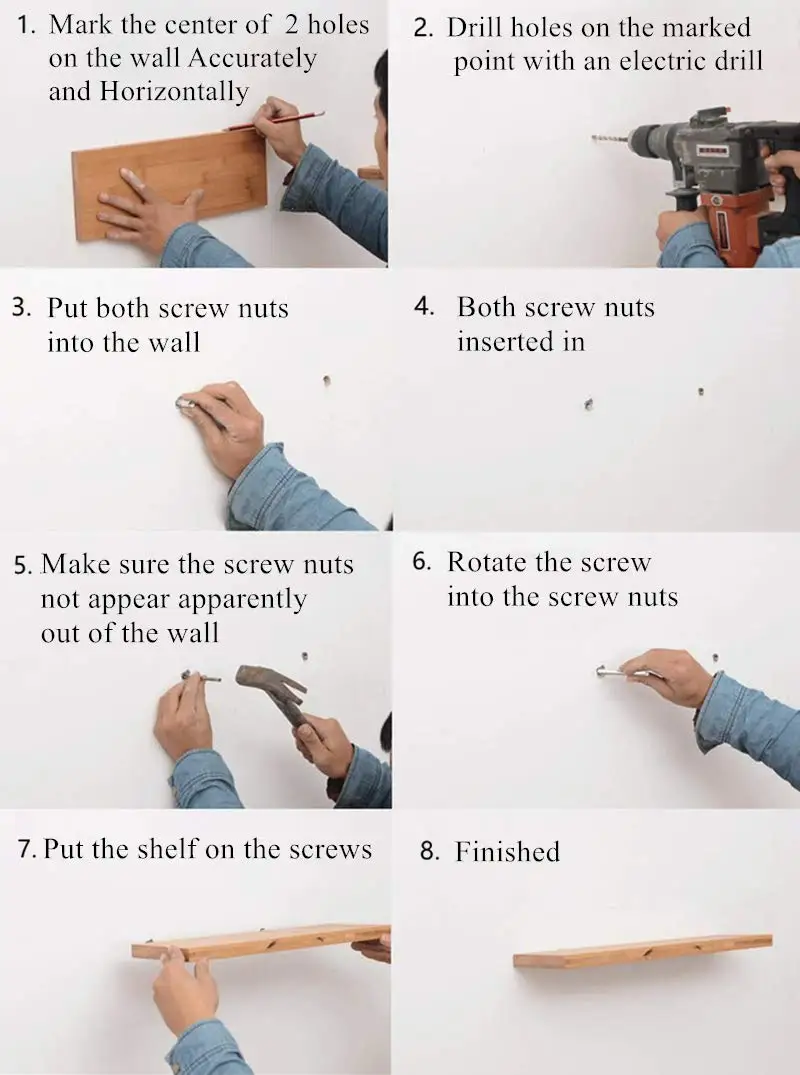 1. Mark the center of 2 holes on the wall Accurately and Horizontally

2. Drill holes on the marked point with an electric drill

3. Put both screw nuts into the wall

4. Both screw nuts inserted in

5. Make sure the screw nuts not appear apparently out of the wall

6. Rotate the screw into the screw nuts

7. Put the shelf on the screws

8. Finished