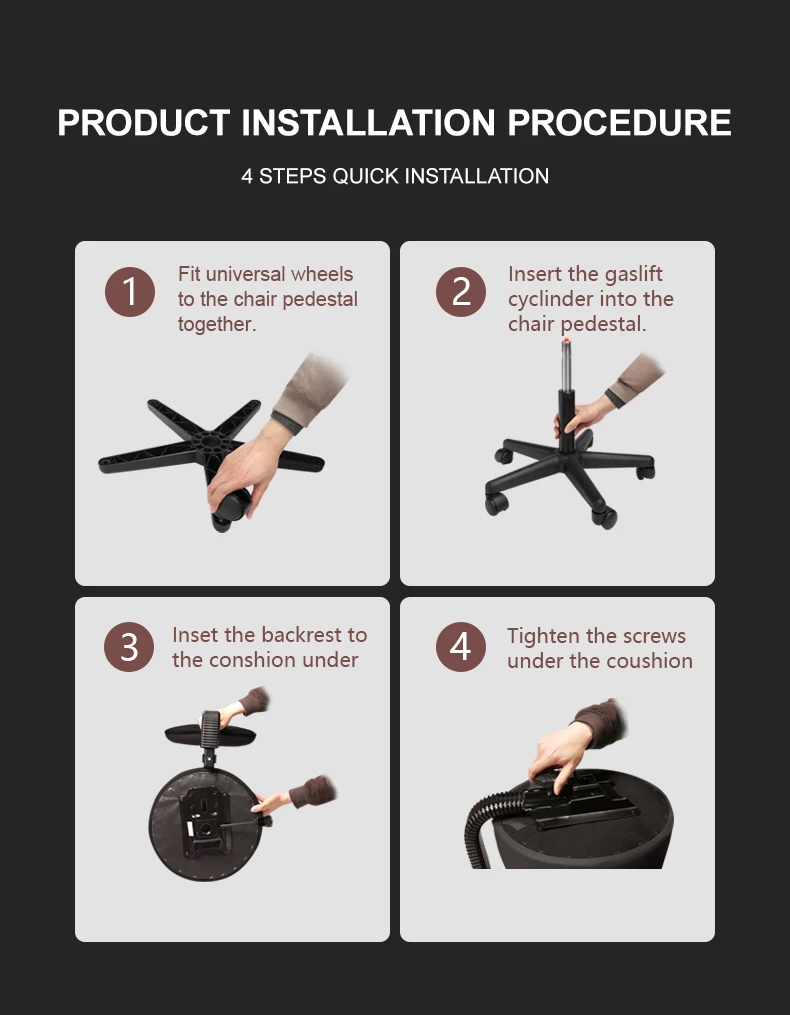 PRODUCT INSTALLATION PROCEDURE

4 STEPS QUICK INSTALLATION

1 Fit universal wheels to the chair pedestal together.

2 Insert the gaslift cyclinder into the chair pedestal.

3 Inset the backrest to the conshion under

4 Tighten the screws under the coushion