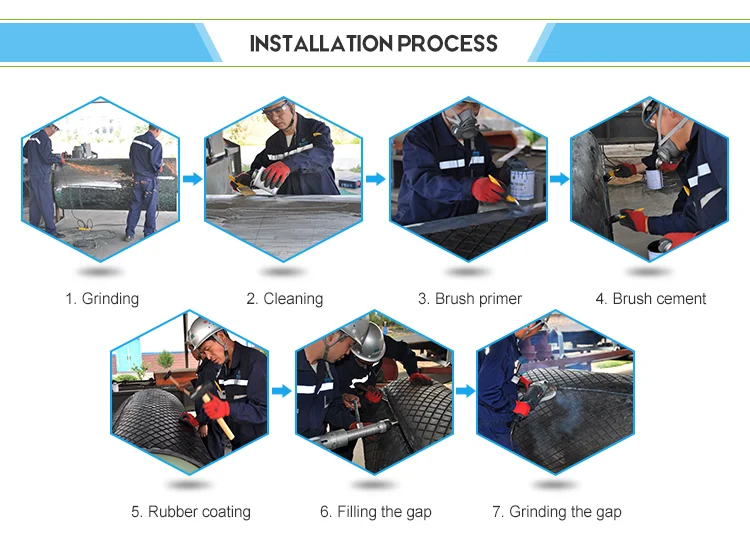 INSTALLATION PROCESS

1. Grinding

2. Cleaning

3. Brush primer

4. Brush cement

5. Rubber coating

6. Filling the gap

7. Grinding the gap