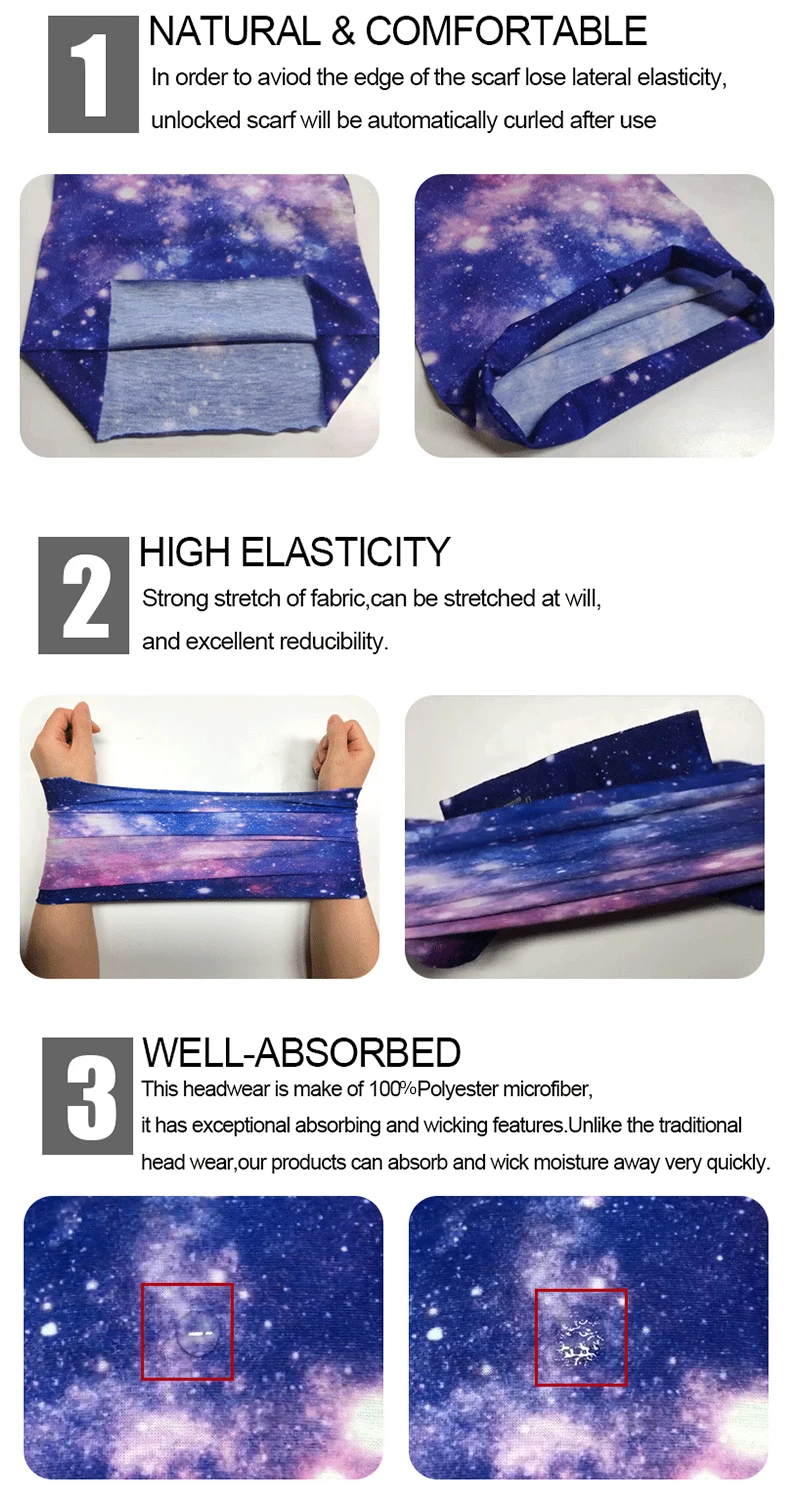 1

NATURAL & COMFORTABLE

In order to aviod the edge of the scarf lose lateral elasticity, unlocked scarf will be automatically curled after use

2

HIGH ELASTICITY

Strong stretch of fabric,can be stretched at will, and excellent reducibility.

3

WELL-ABSORBED

This headwear is make of 100%Polyester microfiber, it has exceptional absorbing and wicking features.Unlike the traditional head wear,our products can absorb and wick moisture away very quickly.