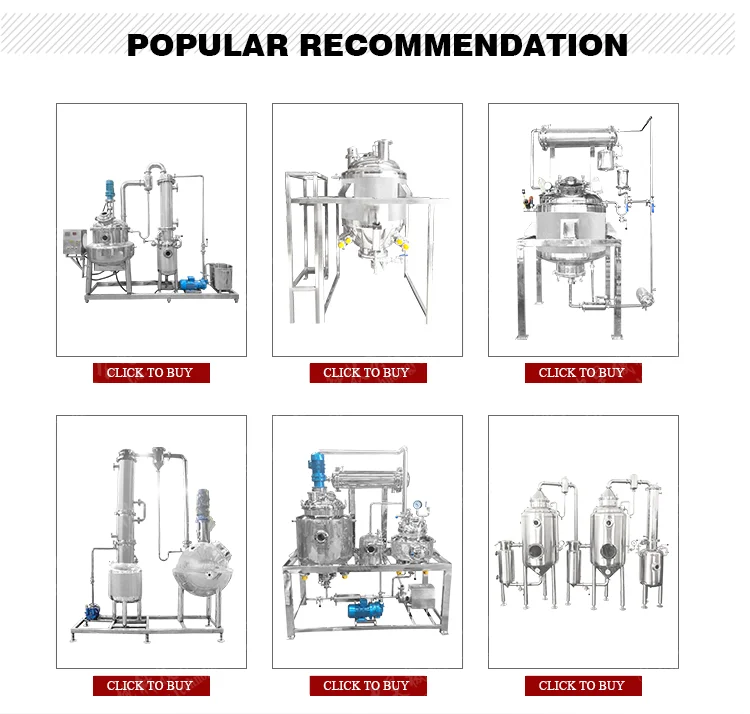 POPULAR RECOMMENDATION

CLICK TO BUY

CLICK TO BUY

CLICK TO BUY

CLICK TO BUY

CLICK TO BUY

CLICK TO BUY