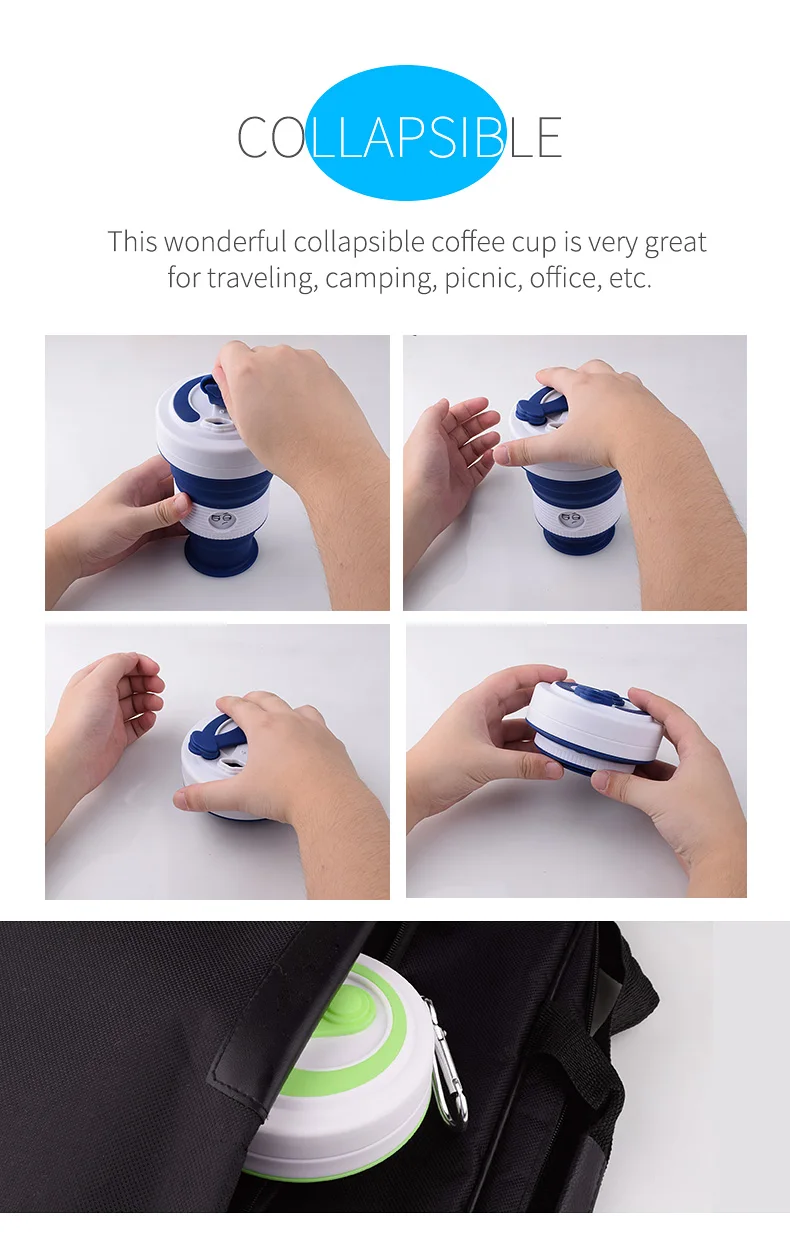 COLLAPSIBLE

This wonderful collapsible coffee cup is very great for traveling, camping, picnic, office, etc.