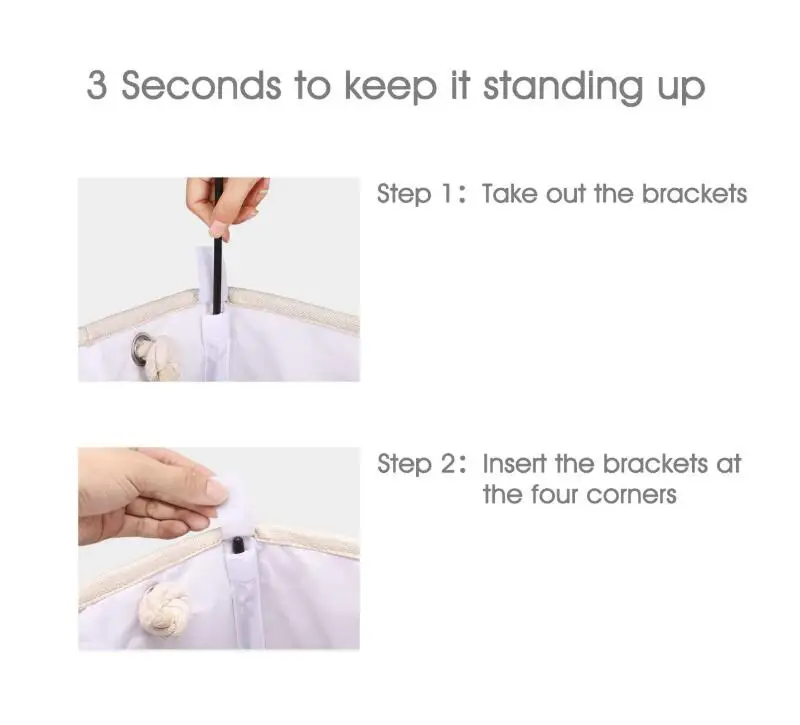 3 Seconds to keep it standing up

Step 1: Take out the brackets

Step 2: Insert the brackets at the four corners