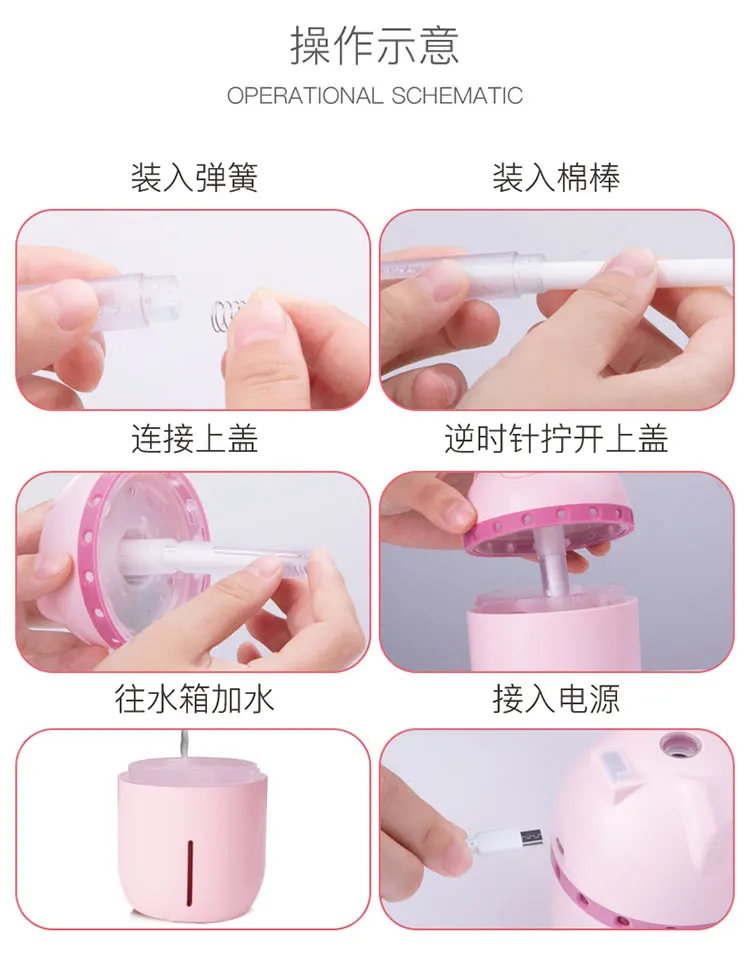 操作示意
OPERATIONAL SCHEMATIC

装入弹簧

装入棉棒

连接上盖

逆时针拧开上盖

往水箱加水

接入电源