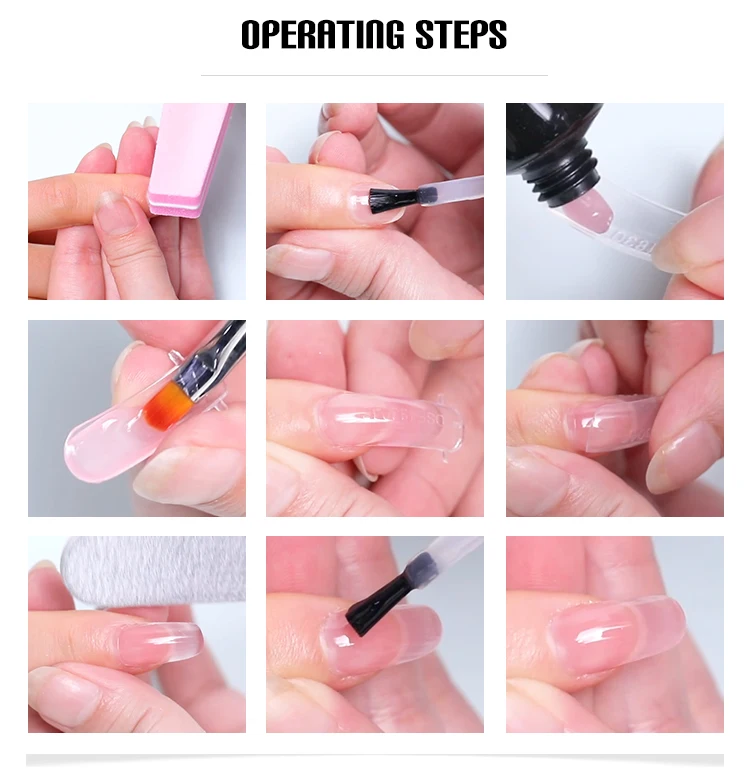 OPERATING STEPS