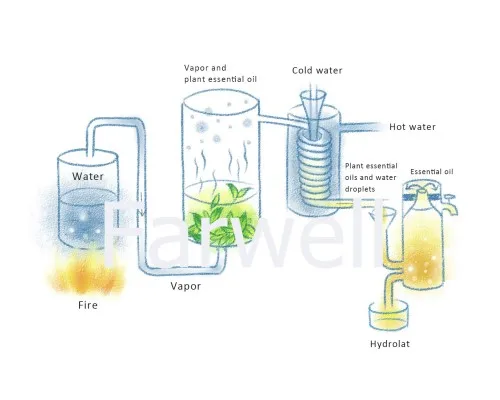 Vapor and plant essential oil

Cold water

Hot water

Water

Plant essential oils and water droplets

Essential oil

Farwell

Vapor

Fire

Hydrolat