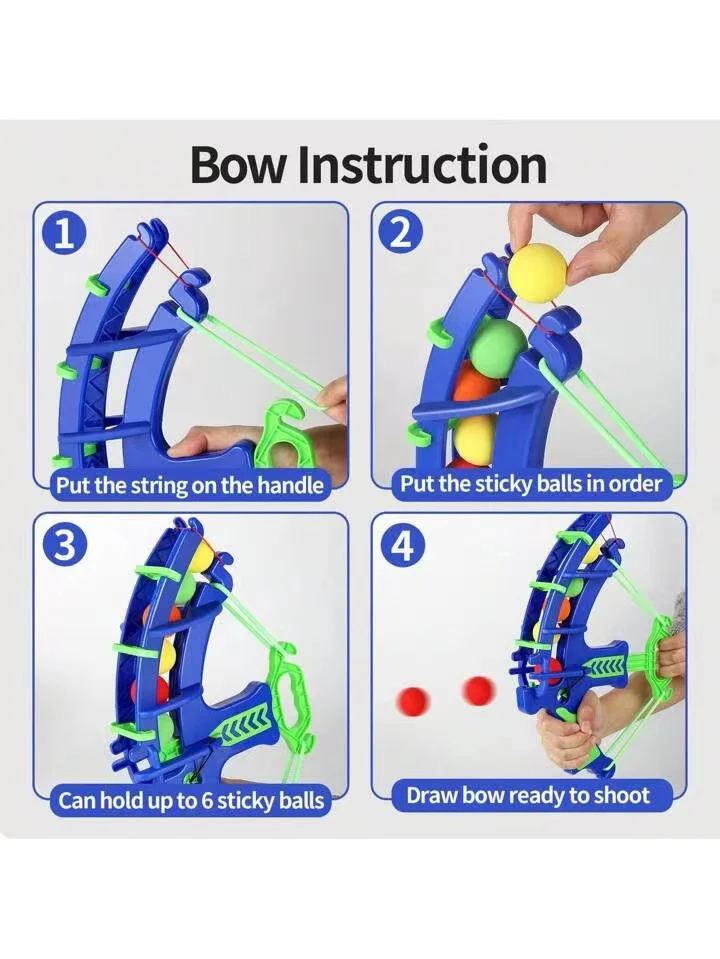 Bow Instruction

1
Put the string on the handle

2
Put the sticky balls in order

3
Can hold up to 6 sticky balls

4
Draw bow ready to shoot