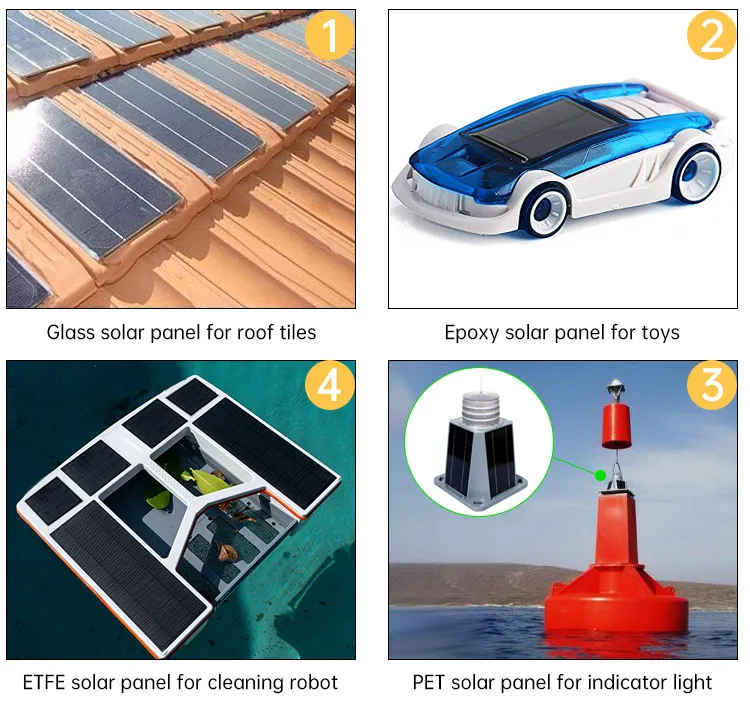 1

Glass solar panel for roof tiles

2

Epoxy solar panel for toys

4

ETFE solar panel for cleaning robot

3

PET solar panel for indicator light