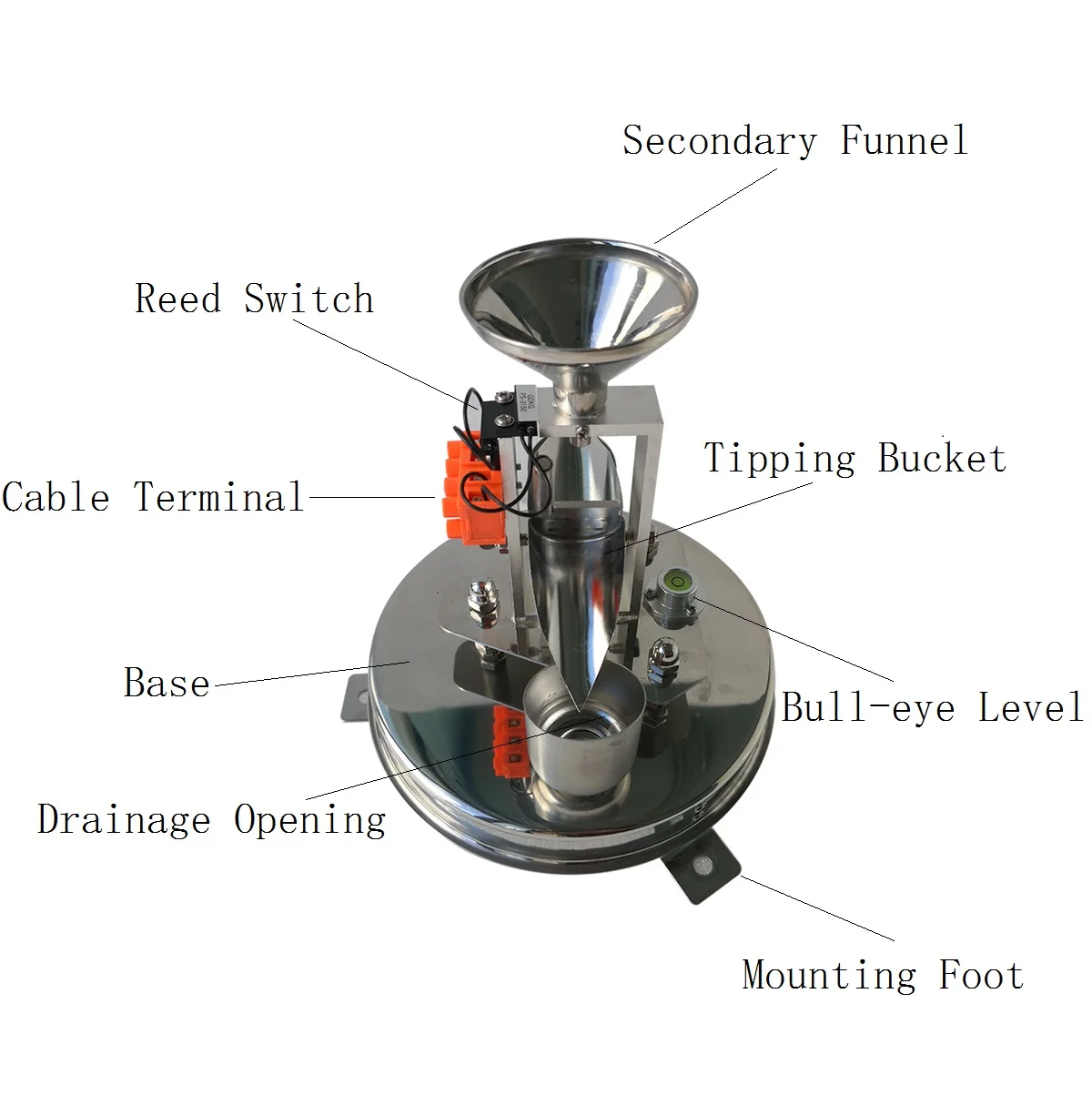 Secondary Funnel

Reed Switch

Tipping Bucket

Cable Terminal

Base

Bull-eye Level

Drainage Opening

Mounting Foot