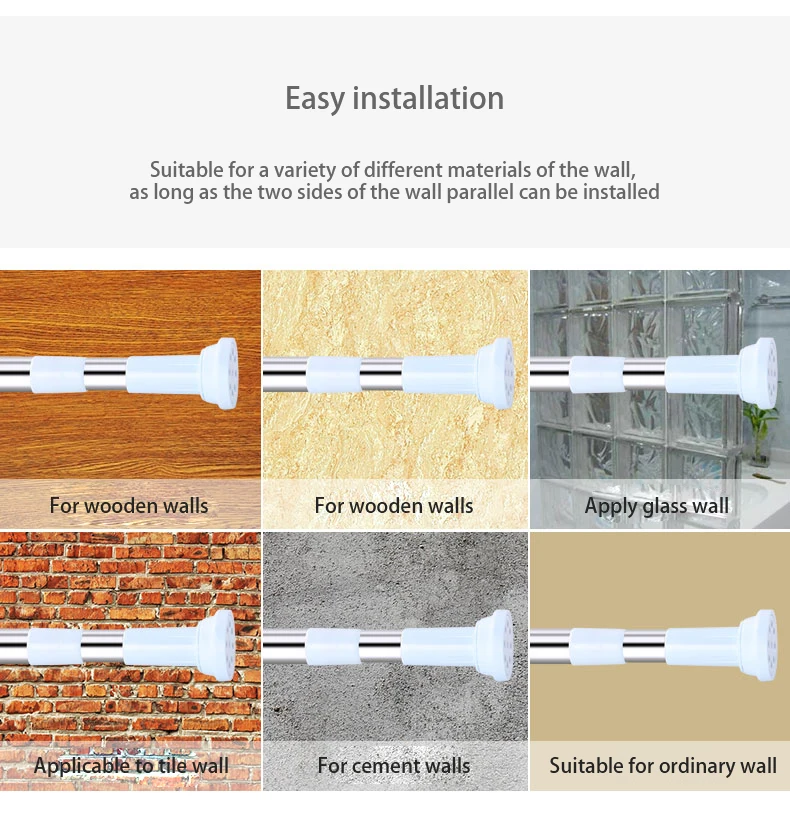 Easy installation

Suitable for a variety of different materials of the wall, as long as the two sides of the wall parallel can be installed

For wooden walls

For wooden walls

Apply glass wall

Applicable to tile wall

For cement walls

Suitable for ordinary wall