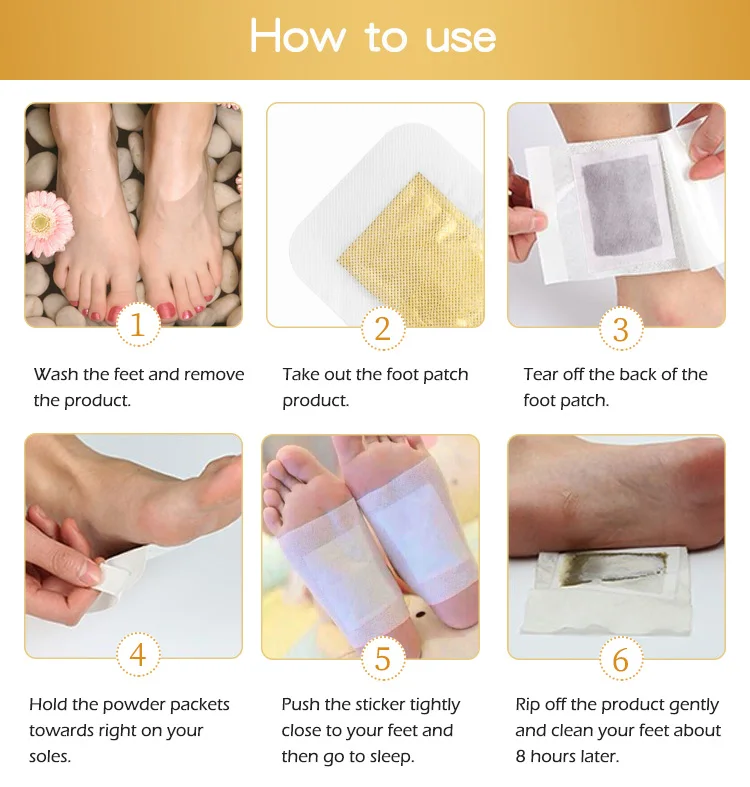 How to use

1

Wash the feet and remove the product.

2

Take out the foot patch product.

3

Tear off the back of the foot patch.

4

Hold the powder packets towards right on your soles.

5

Push the sticker tightly close to your feet and then go to sleep.

6

Rip off the product gently and clean your feet about 8 hours later.