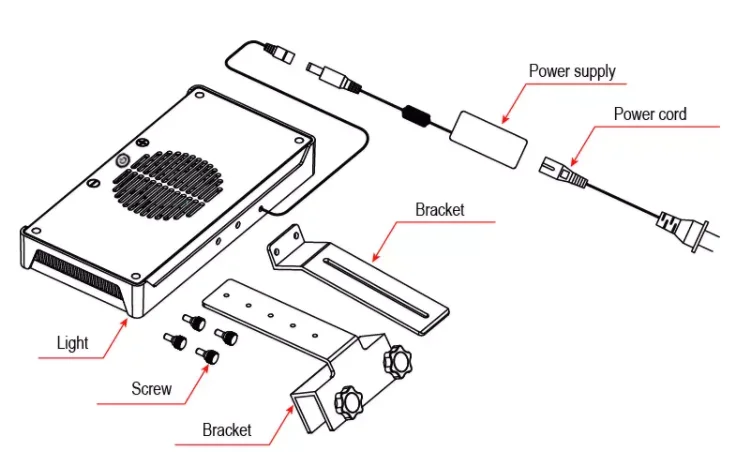 Power supply

Power cord

Bracket

Light

Screw

Bracket