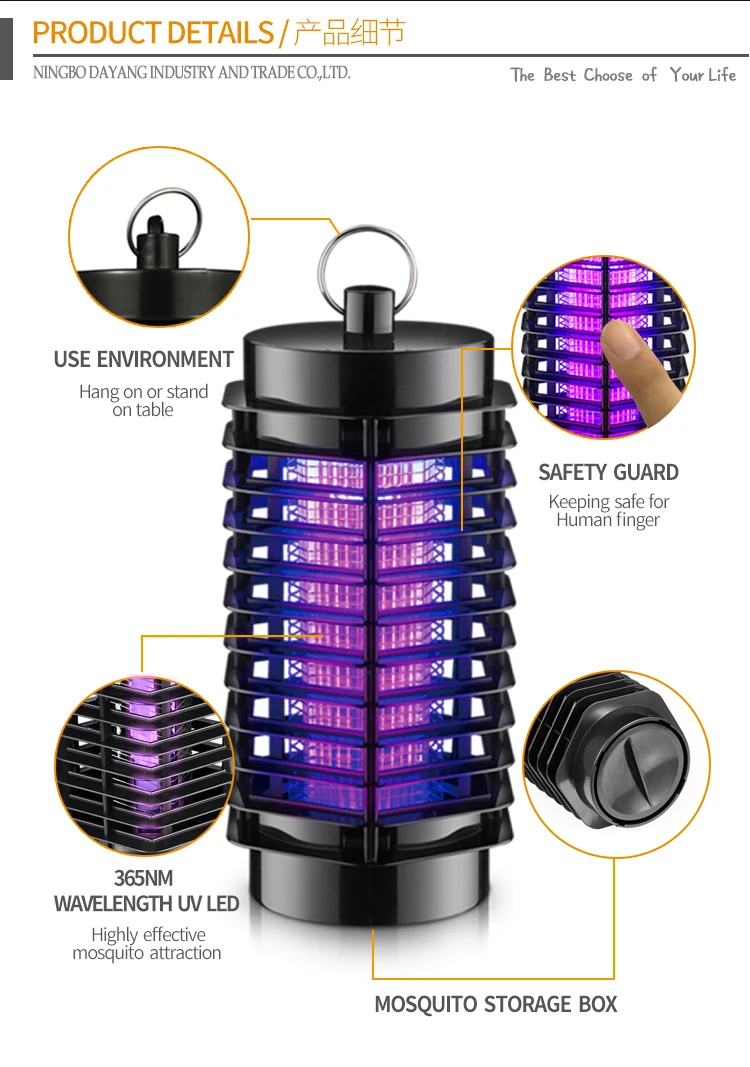 PRODUCT DETAILS / 产品细节

NINGBO DAYANG INDUSTRY AND TRADE CO.,LTD.

The Best Choose of Your Life

USE ENVIRONMENT

Hang on or stand on table

SAFETY GUARD

Keeping safe for Human finger

365NM WAVELENGTH UV LED

Highly effective mosquito attraction

MOSQUITO STORAGE BOX