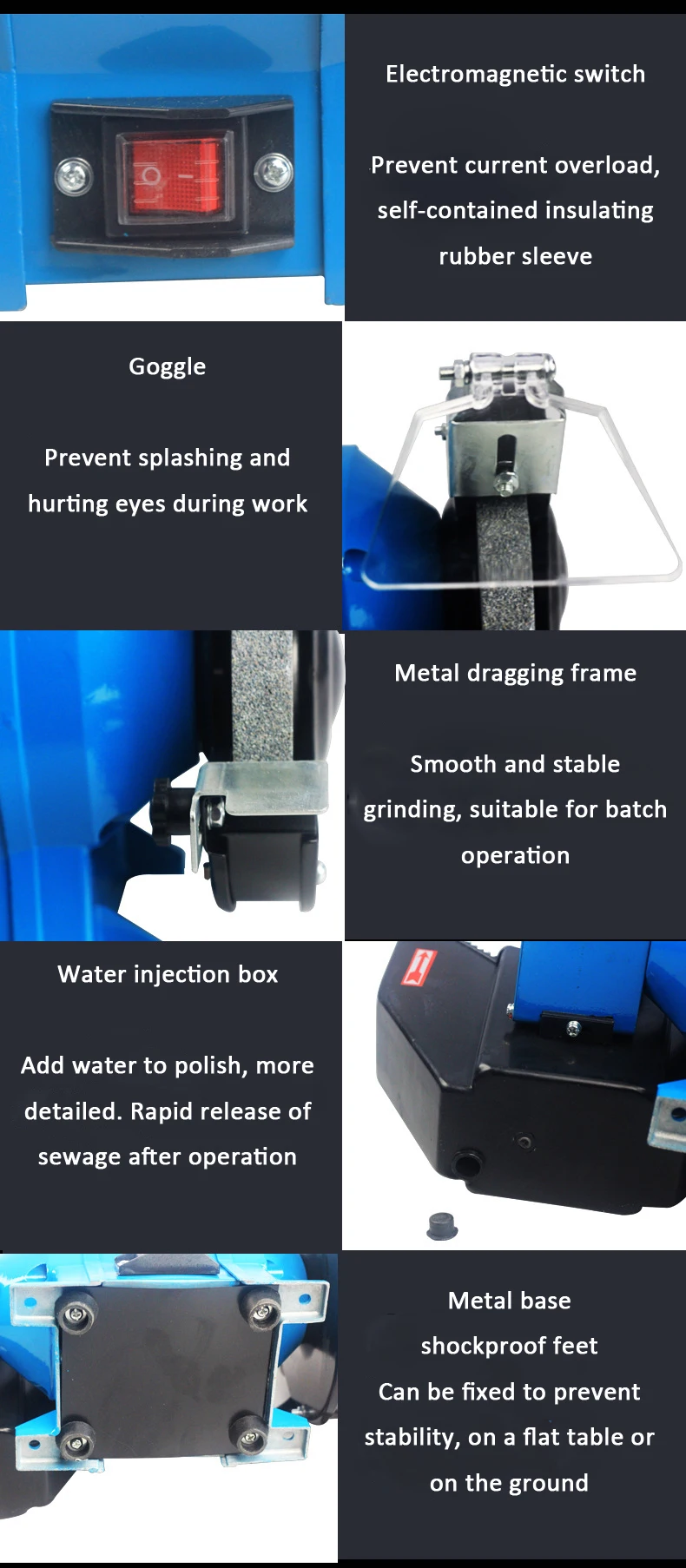 Electromagnetic switch

Prevent current overload, self-contained insulating rubber sleeve

Goggle

Prevent splashing and hurting eyes during work

Metal dragging frame

Smooth and stable grinding, suitable for batch operation

Water injection box

Add water to polish, more detailed. Rapid release of sewage after operation

Metal base
shockproof feet
Can be fixed to prevent stability, on a flat table or on the ground