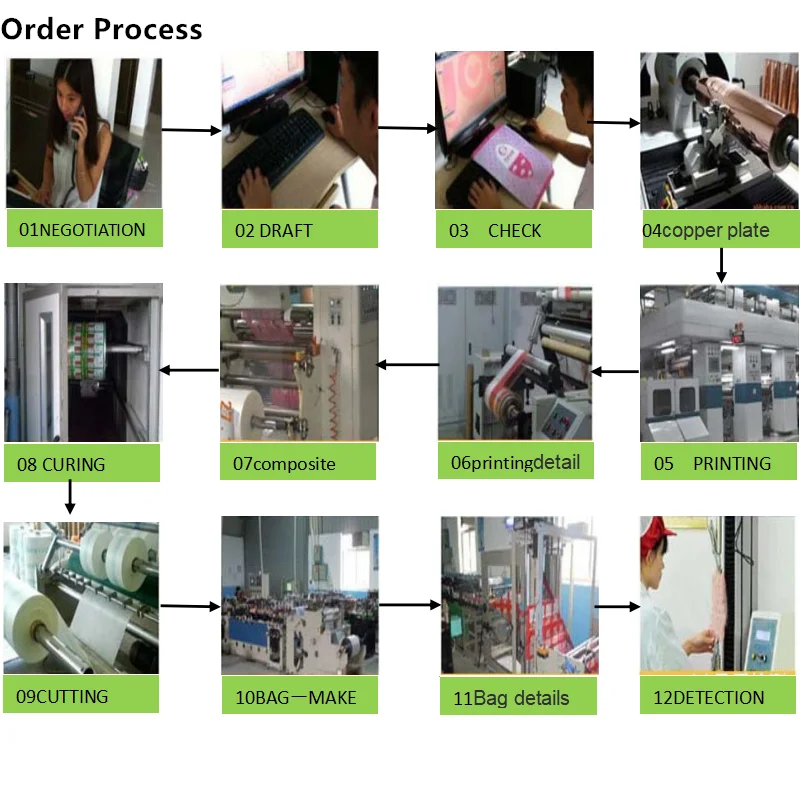 Order Process

01NEGOTIATION

02 DRAFT

03 CHECK

04copper plate

05 PRINTING

06printingdetail

07composite

08 CURING

09CUTTING

10BAG—MAKE

11Bag details

12DETECTION