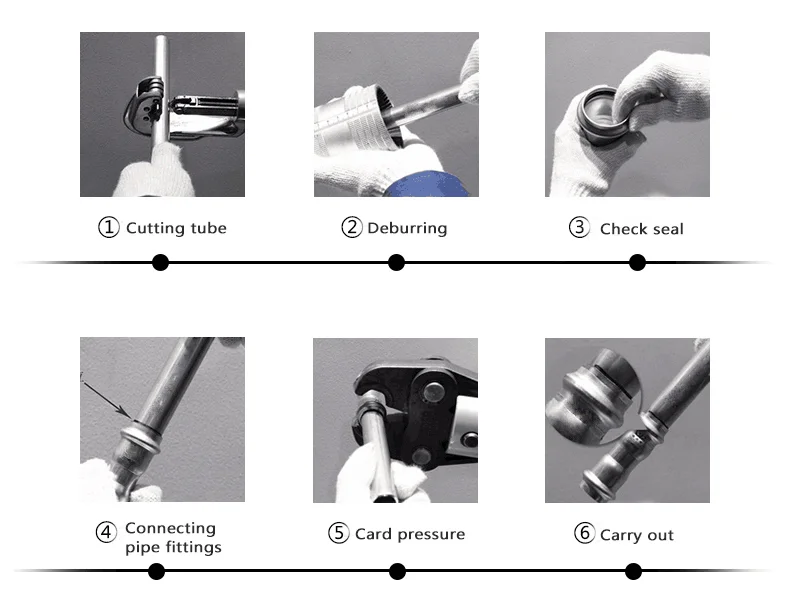 ① Cutting tube

② Deburring

③ Check seal

④ Connecting pipe fittings

⑤ Card pressure

⑥ Carry out