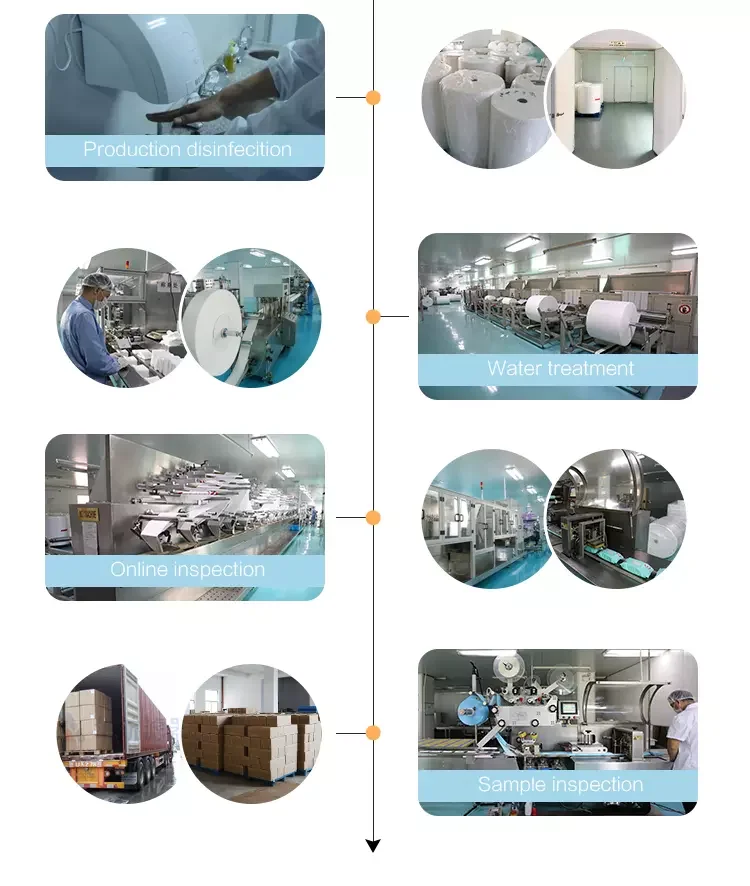 Production disinfecition

Water treatment

Online inspection

Sample inspection