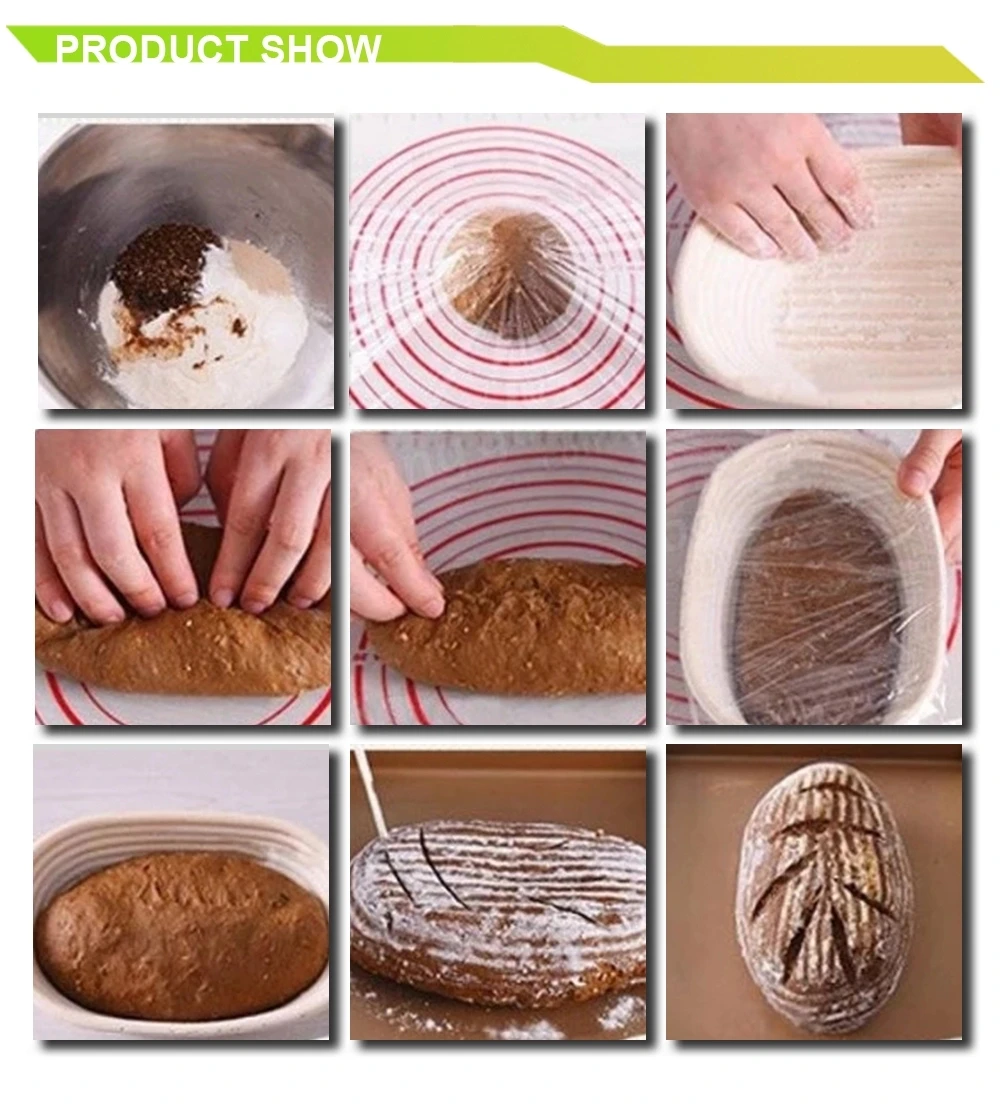 PRODUCT SHOW