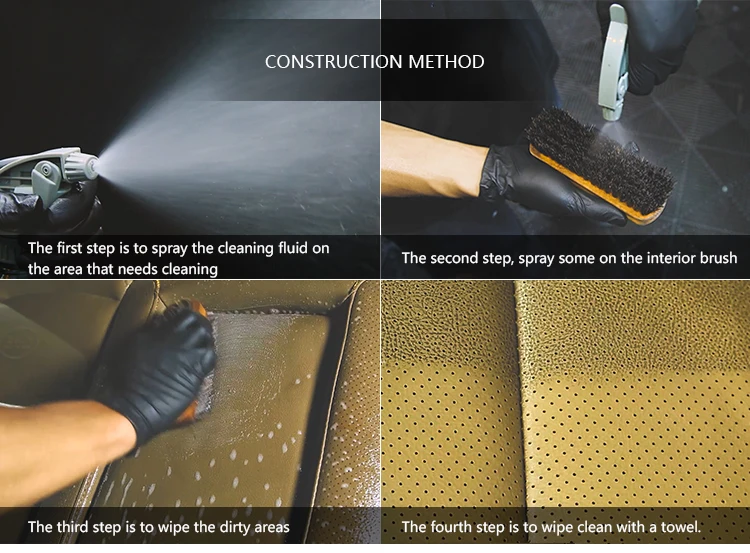 CONSTRUCTION METHOD

The first step is to spray the cleaning fluid on the area that needs cleaning

The second step, spray some on the interior brush

The third step is to wipe the dirty areas

The fourth step is to wipe clean with a towel.