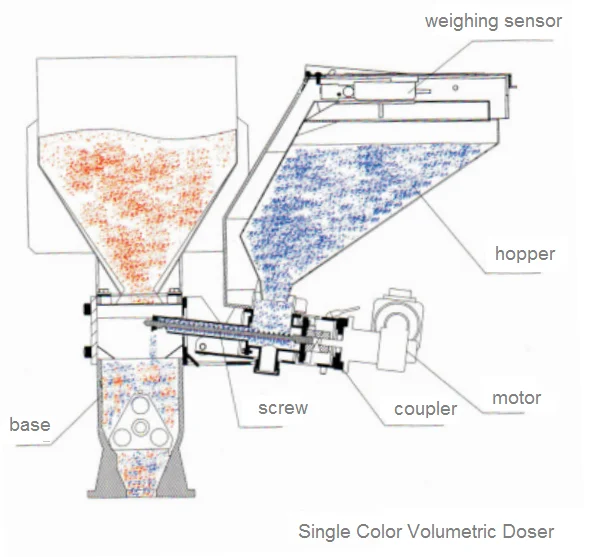 weighing sensor

hopper

motor

coupler

screw

base

Single Color Volumetric Doser