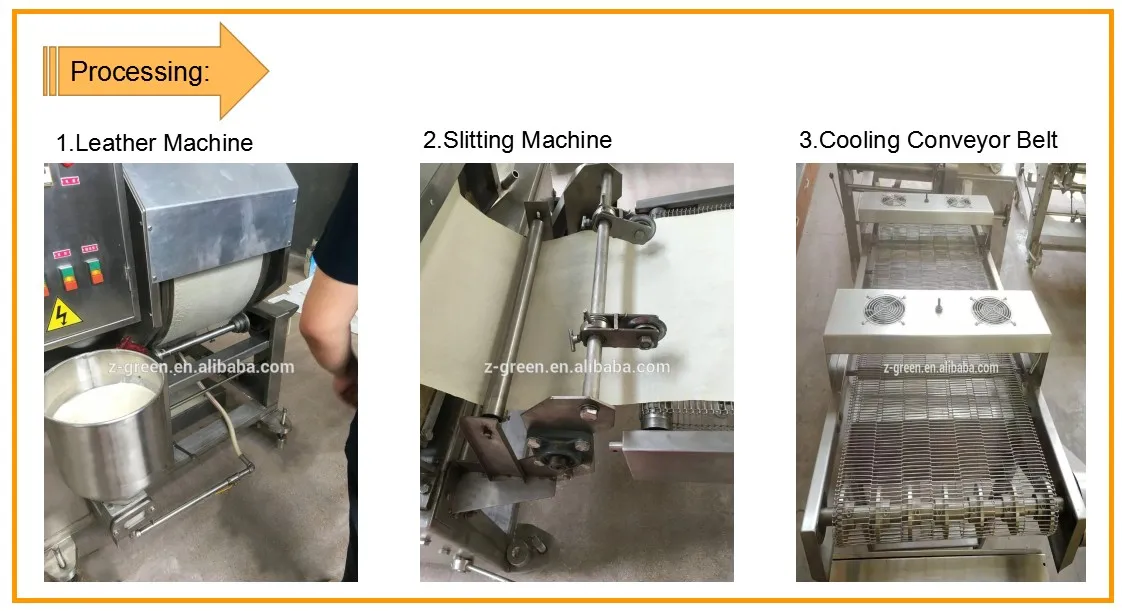 Processing:

1.Leather Machine

z-green.en.alibaba.com

2.Slitting Machine

z-green.en.alibaba.com

3.Cooling Conveyor Belt

z-green.en.alibaba.com