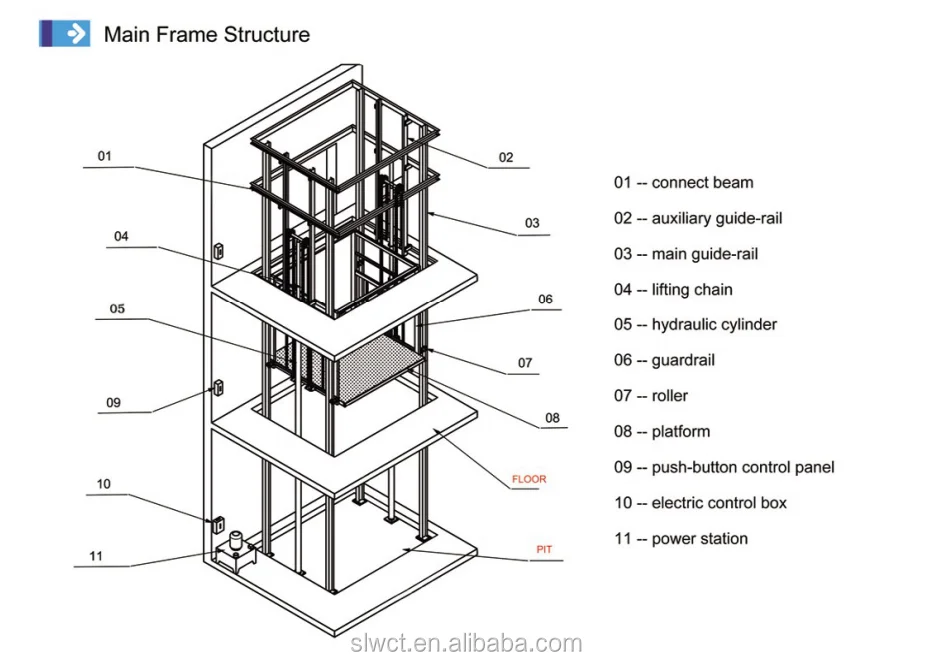 Main Frame Structure

01
02
03
04
05
06
07
08
09
10
11
FLOOR
PIT

01 -- connect beam
02 -- auxiliary guide-rail
03 -- main guide-rail
04 -- lifting chain
05 -- hydraulic cylinder
06 -- guardrail
07 -- roller
08 -- platform
09 -- push-button control panel
10 -- electric control box
11 -- power station

slwct.en.alibaba.com