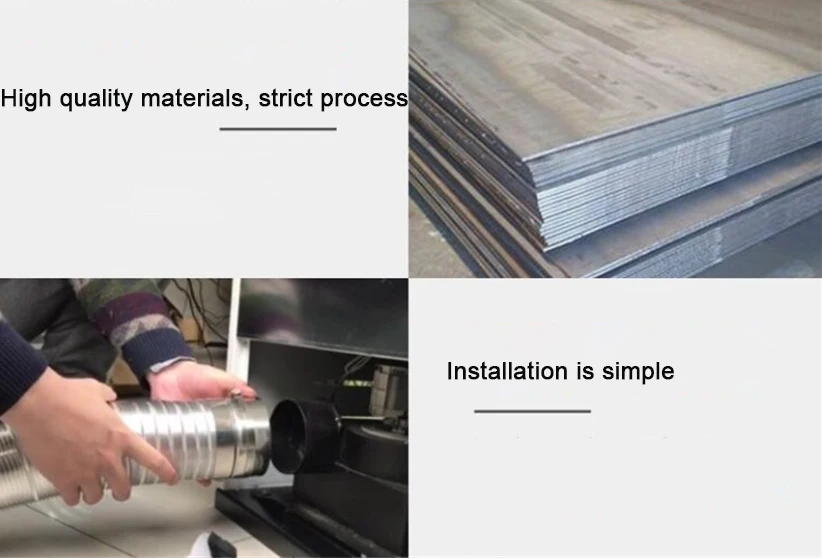 High quality materials, strict process

Installation is simple