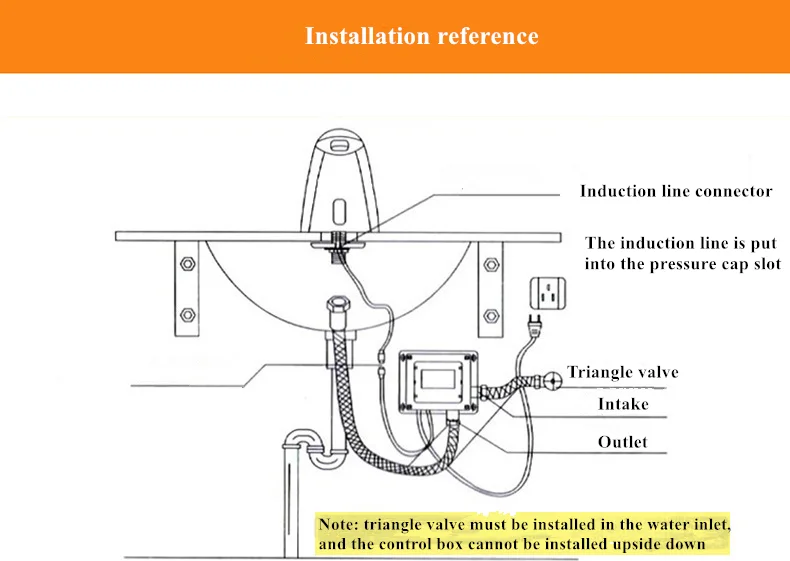 Installation reference

Induction line connector

The induction line is put into the pressure cap slot

Triangle valve

Intake

Outlet

Note: triangle valve must be installed in the water inlet, and the control box cannot be installed upside down