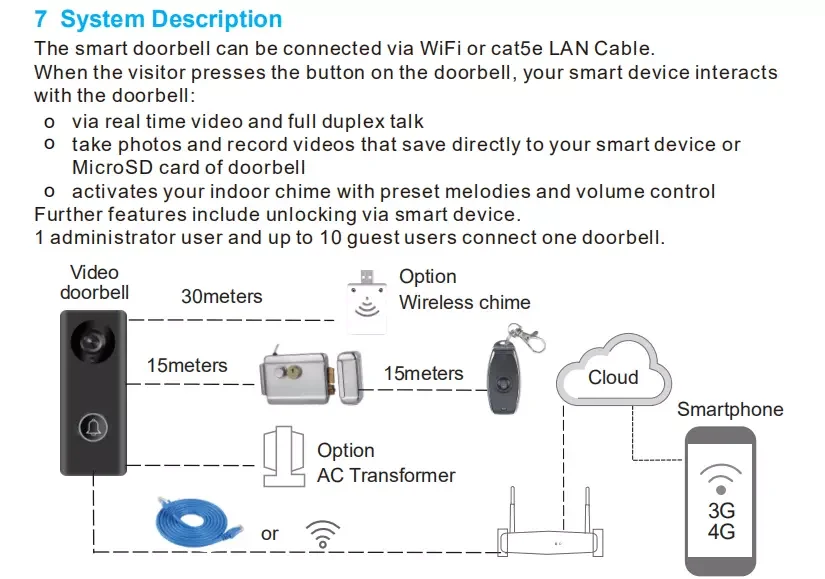 7 System Description

The smart doorbell can be connected via WiFi or cat5e LAN Cable. When the visitor presses the button on the doorbell, your smart device interacts with the doorbell:

o via real time video and full duplex talk
o take photos and record videos that save directly to your smart device or MicroSD card of doorbell
o activates your indoor chime with preset melodies and volume control

Further features include unlocking via smart device.
1 administrator user and up to 10 guest users connect one doorbell.

Video doorbell
30meters
Option
Wireless chime
15meters
15meters
Cloud
Smartphone
Option
AC Transformer
or
3G
4G