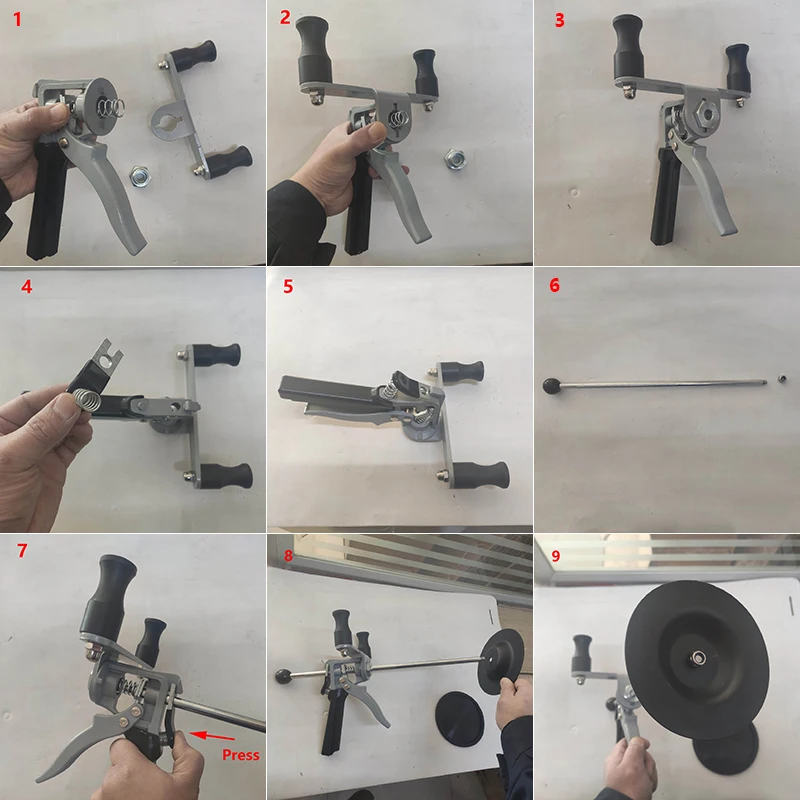 1

2

3

4

5

6

7

Press

8

9