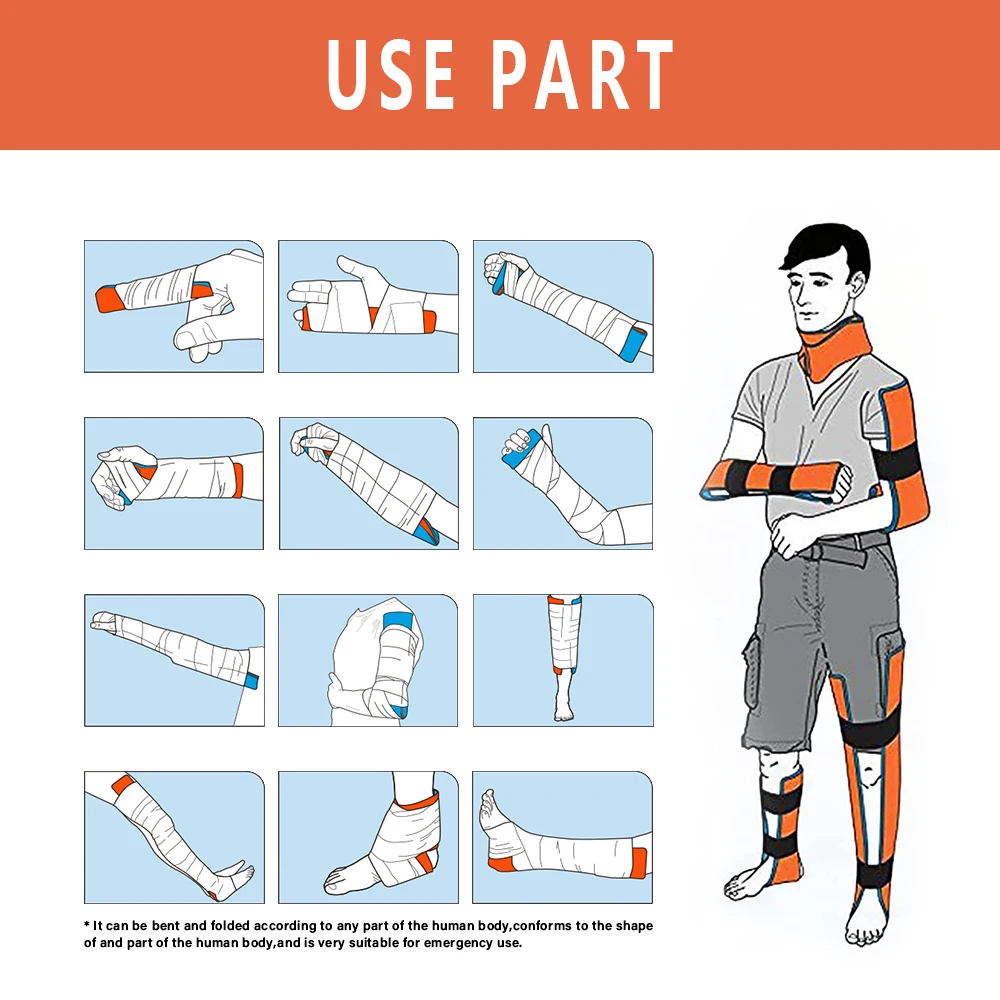 USE PART

* It can be bent and folded according to any part of the human body,conforms to the shape of and part of the human body,and is very suitable for emergency use.