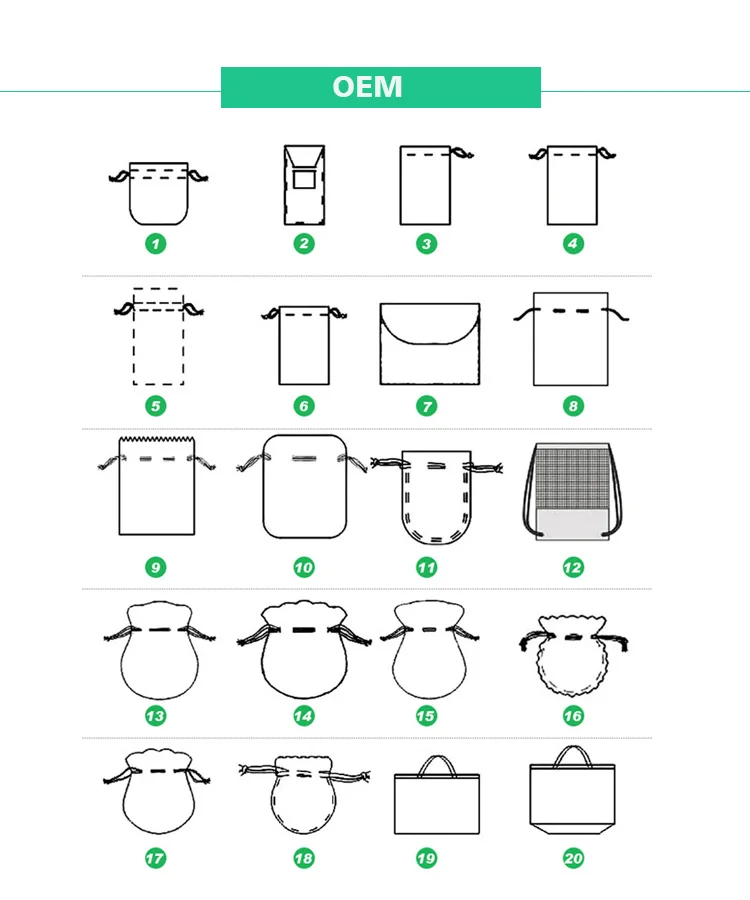 OEM

1 2 3 4

5 6 7 8

9 10 11 12

13 14 15 16

17 18 19 20